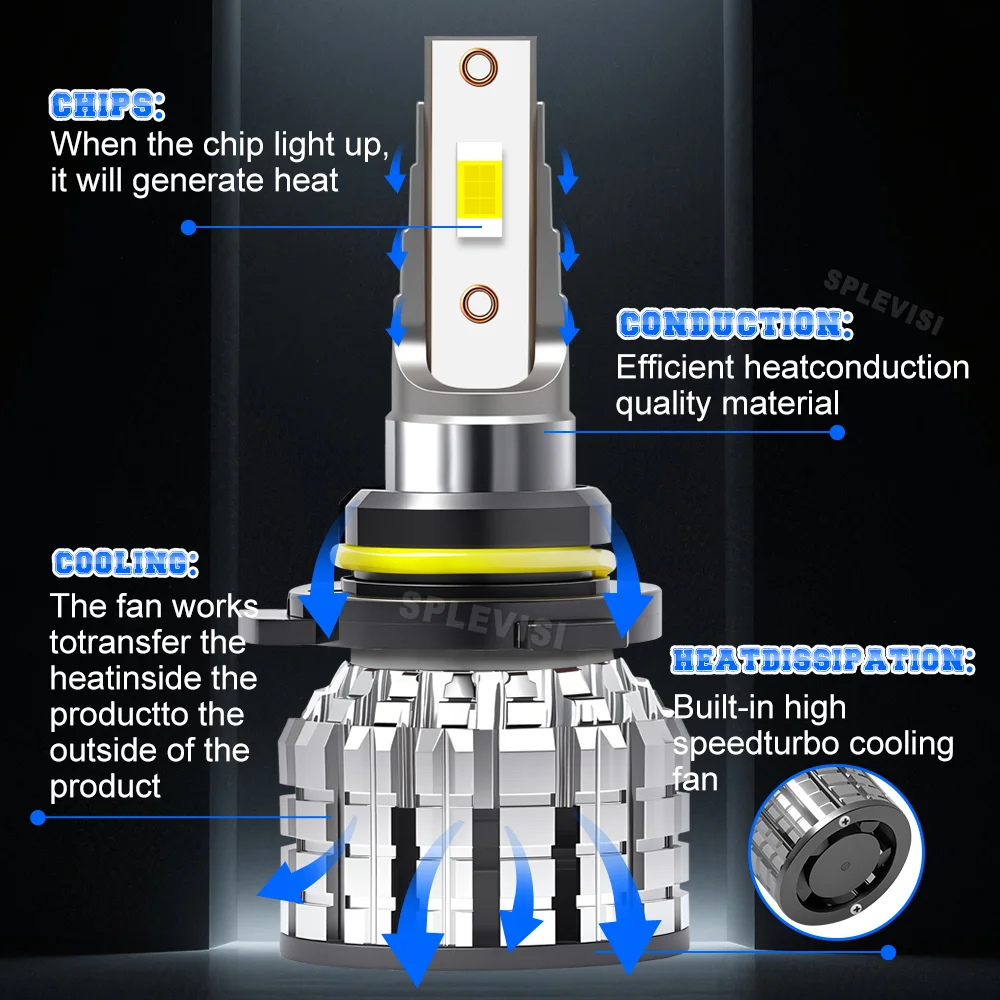 CHIPS:
When the chip light up, it will generate heat

SPLEVISI

CONDUCTION:
Efficient heatconduction quality material

COOLING:
The fan works totransfer the heatinside the productto the outside of the product

SPLEVISI

HEATDISSIPATION:
Built-in high speedturbo cooling fan