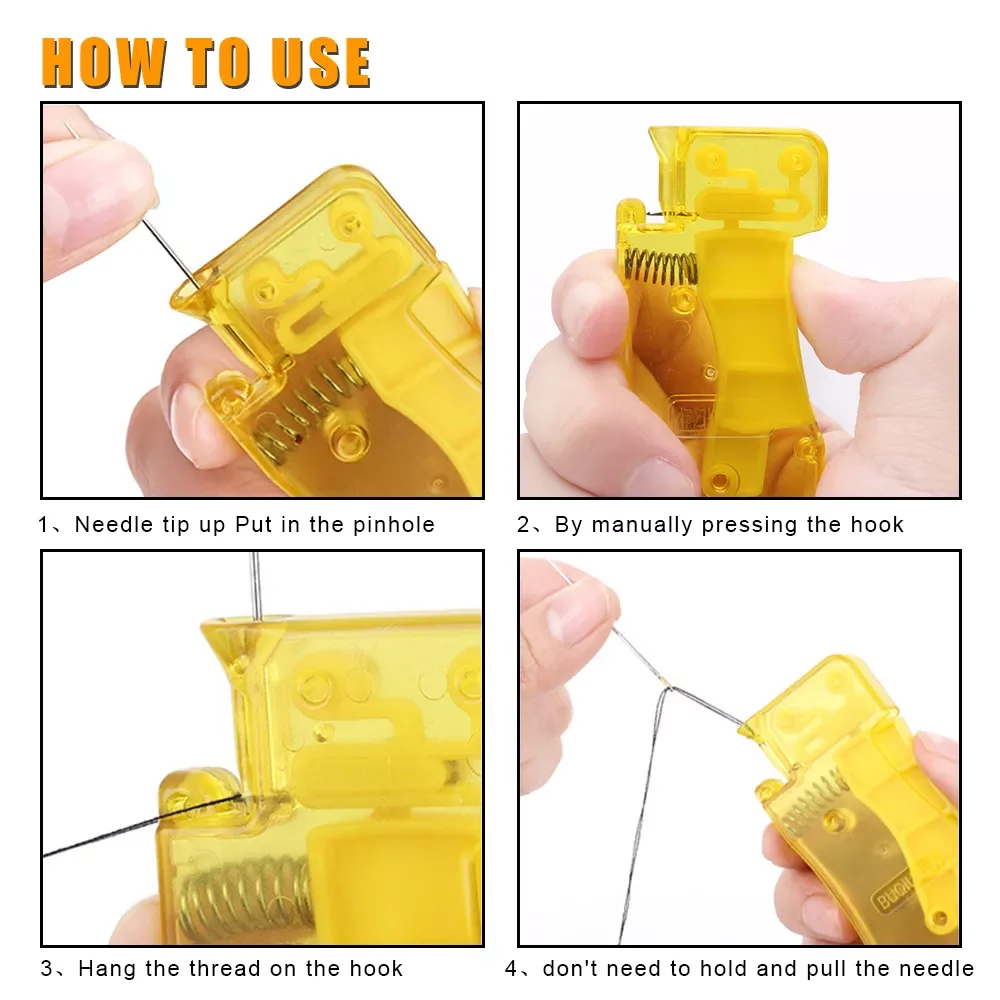 HOW TO USE

1、Needle tip up Put in the pinhole

2、By manually pressing the hook

3、Hang the thread on the hook

4、don't need to hold and pull the needle