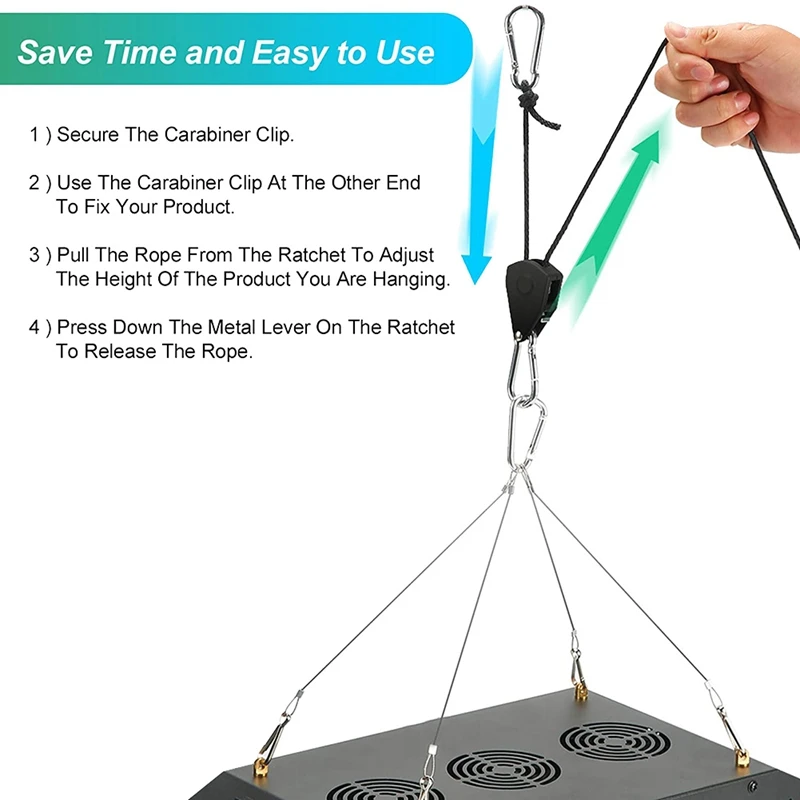 Save Time and Easy to Use

1 ) Secure The Carabiner Clip.

2 ) Use The Carabiner Clip At The Other End To Fix Your Product.

3 ) Pull The Rope From The Ratchet To Adjust The Height Of The Product You Are Hanging.

4 ) Press Down The Metal Lever On The Ratchet To Release The Rope.