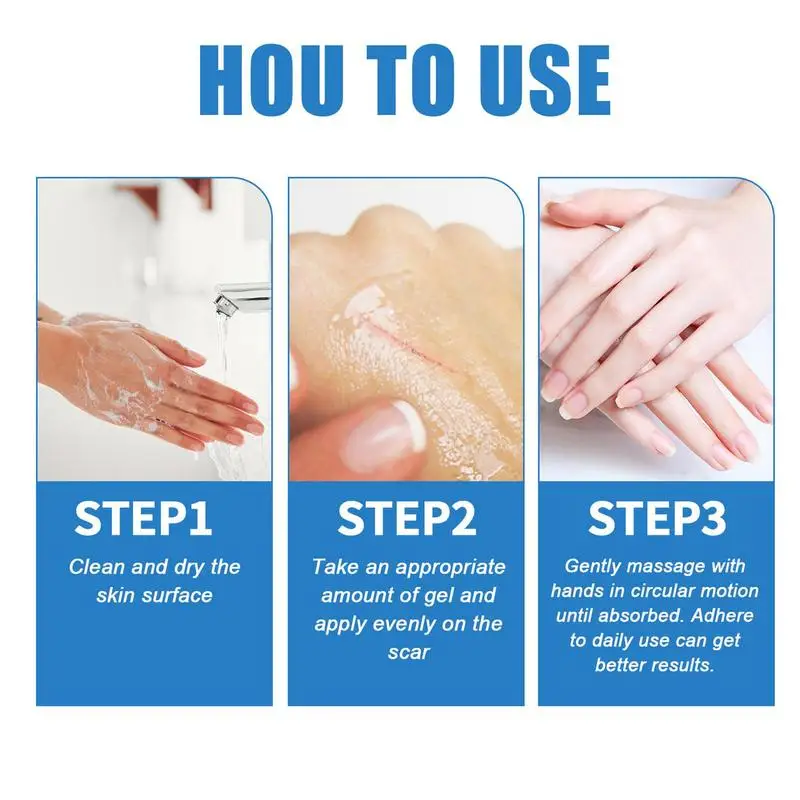 HOU TO USE

STEP1
Clean and dry the skin surface

STEP2
Take an appropriate amount of gel and apply evenly on the scar

STEP3
Gently massage with hands in circular motion until absorbed. Adhere to daily use can get better results.