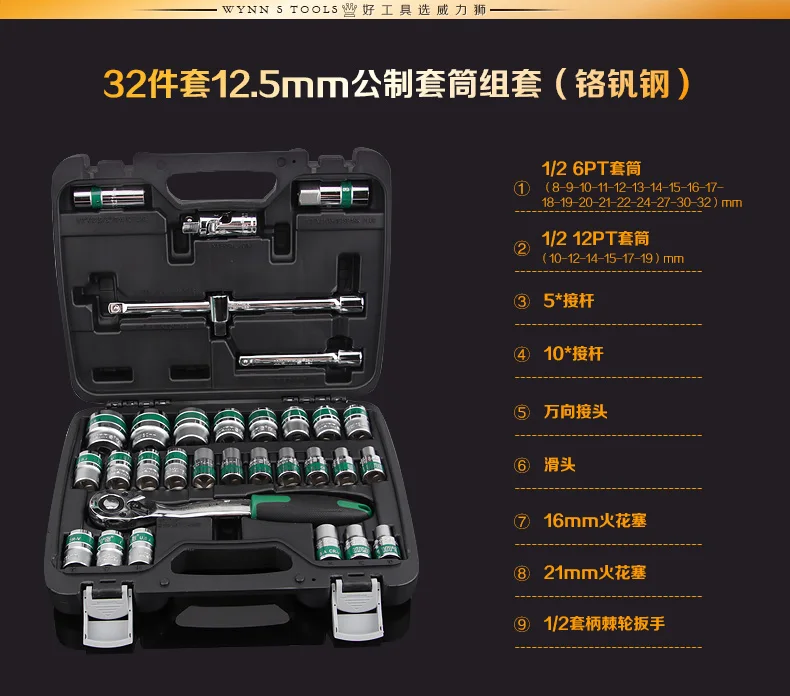 WYNN S TOOLS 好工具选威力狮

32件套12.5mm公制套筒组套（铬钒钢）

① 1/2 6PT套筒
（8-9-10-11-12-13-14-15-16-17-18-19-20-21-22-24-27-30-32）mm

② 1/2 12PT套筒
（10-12-14-15-17-19）mm

③ 5*接杆

④ 10*接杆

⑤ 万向接头

⑥ 滑头

⑦ 16mm火花塞

⑧ 21mm火花塞

⑨ 1/2套柄棘轮扳手