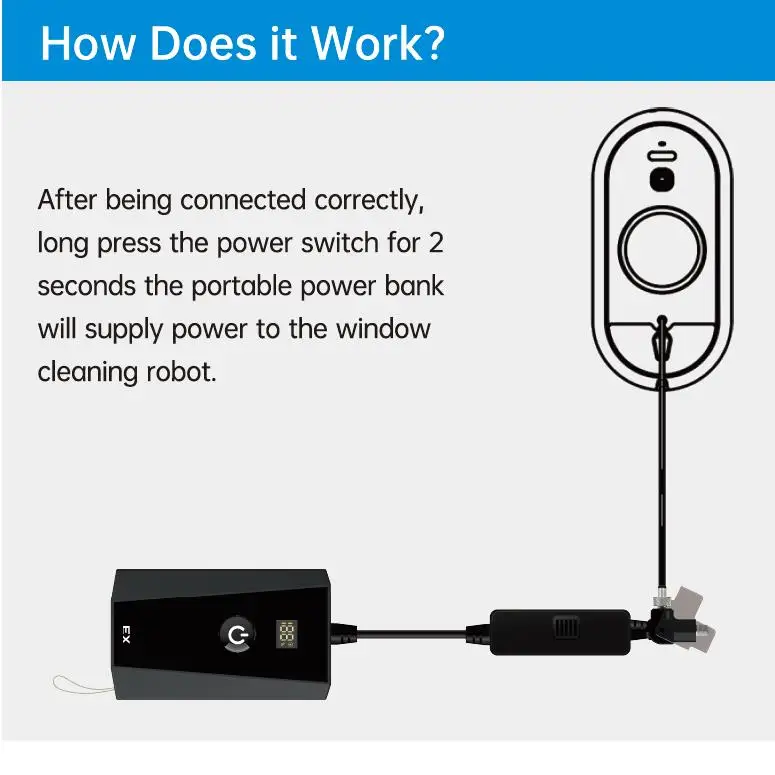 How Does it Work?

After being connected correctly, long press the power switch for 2 seconds the portable power bank will supply power to the window cleaning robot.

EX

88