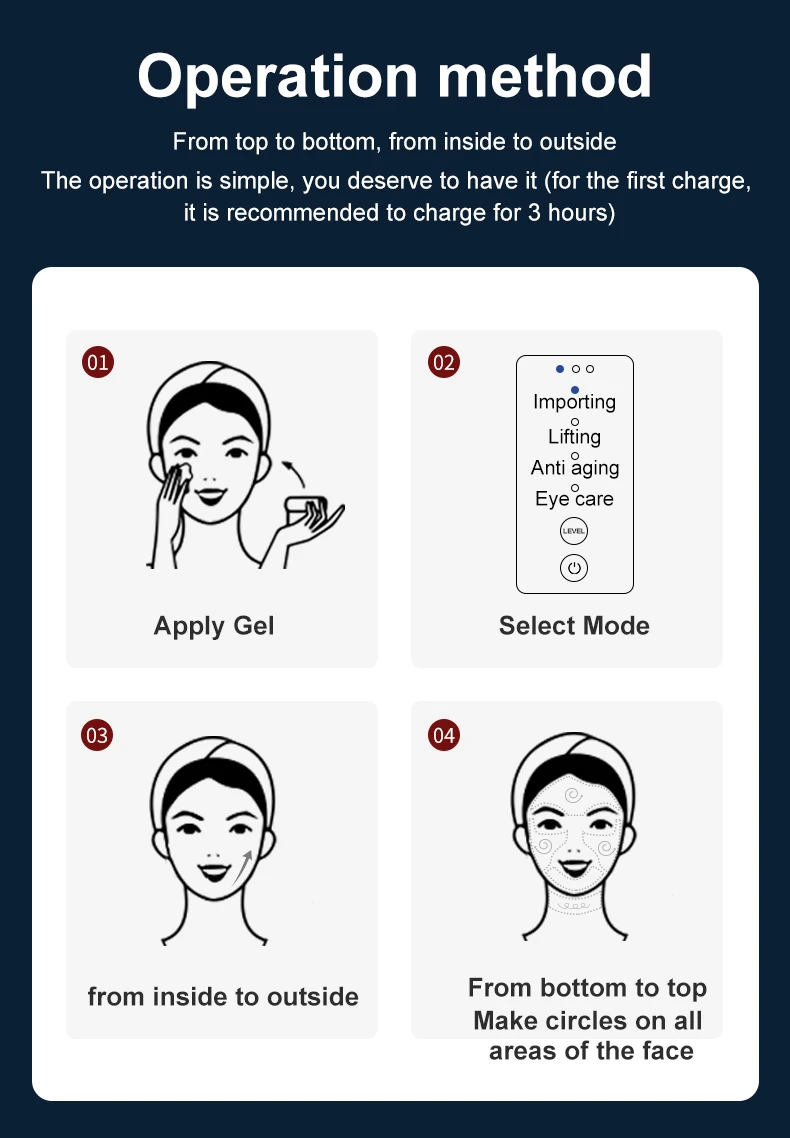 Operation method

From top to bottom, from inside to outside

The operation is simple, you deserve to have it (for the first charge, it is recommended to charge for 3 hours)

01

Apply Gel

02

Importing
Lifting
Anti aging
Eye care
LEVEL

Select Mode

03

from inside to outside

04

From bottom to top
Make circles on all areas of the face