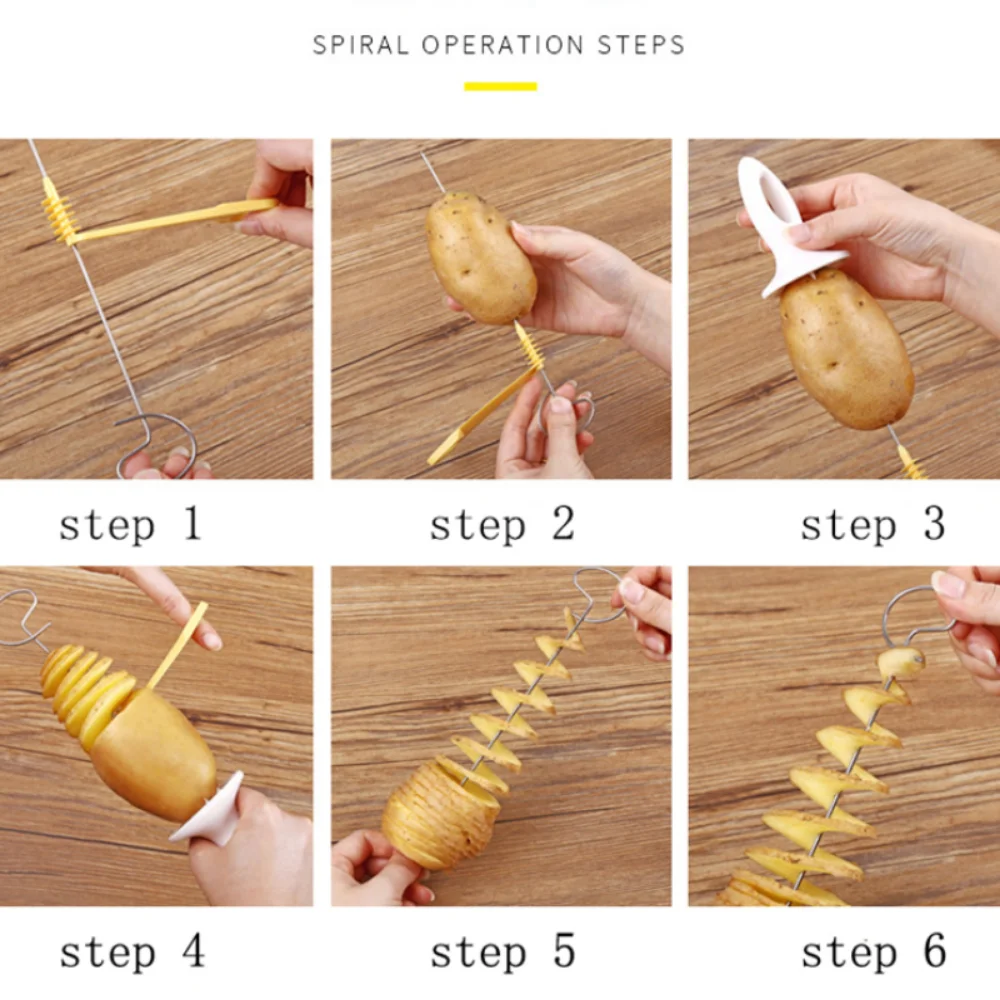 SPIRAL OPERATION STEPS

step 1

step 2

step 3

step 4

step 5

step 6