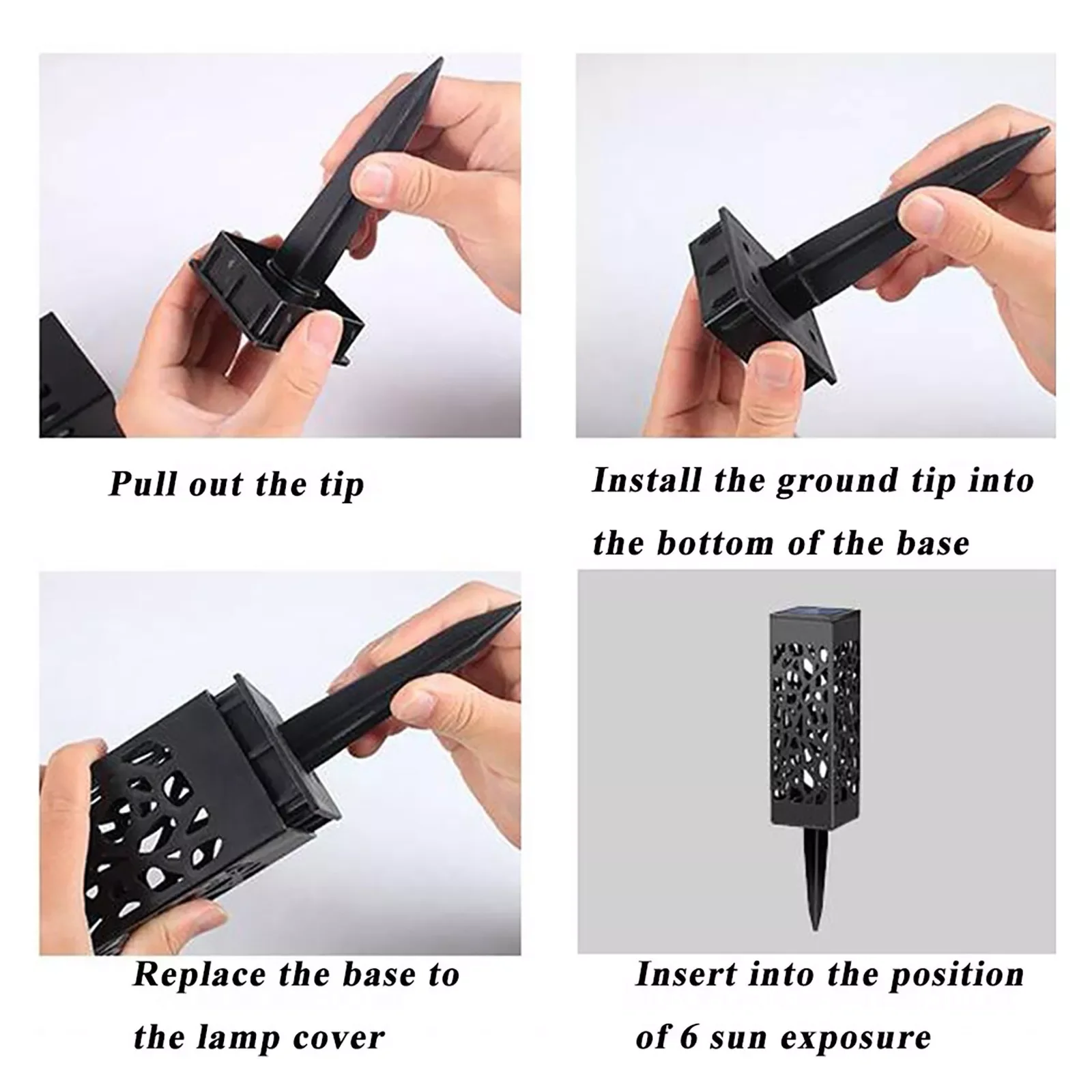 Pull out the tip

Install the ground tip into the bottom of the base

Replace the base to the lamp cover

Insert into the position of 6 sun exposure