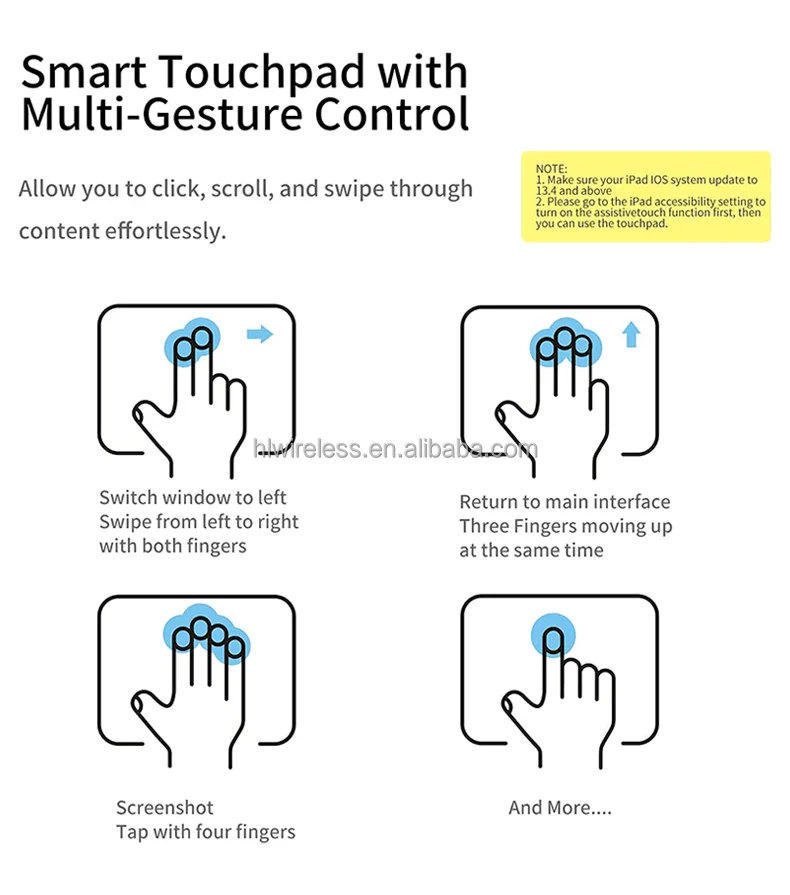 Smart Touchpad with Multi-Gesture Control

Allow you to click, scroll, and swipe through content effortlessly.

NOTE:
1. Make sure your iPad IOS system update to 13.4 and above
2. Please go to the iPad accessibility setting to turn on the assistivetouch function first, then you can use the touchpad.

hlwireless.en.alibaba.com

Switch window to left
Swipe from left to right with both fingers

Return to main interface
Three Fingers moving up at the same time

Screenshot
Tap with four fingers

And More....