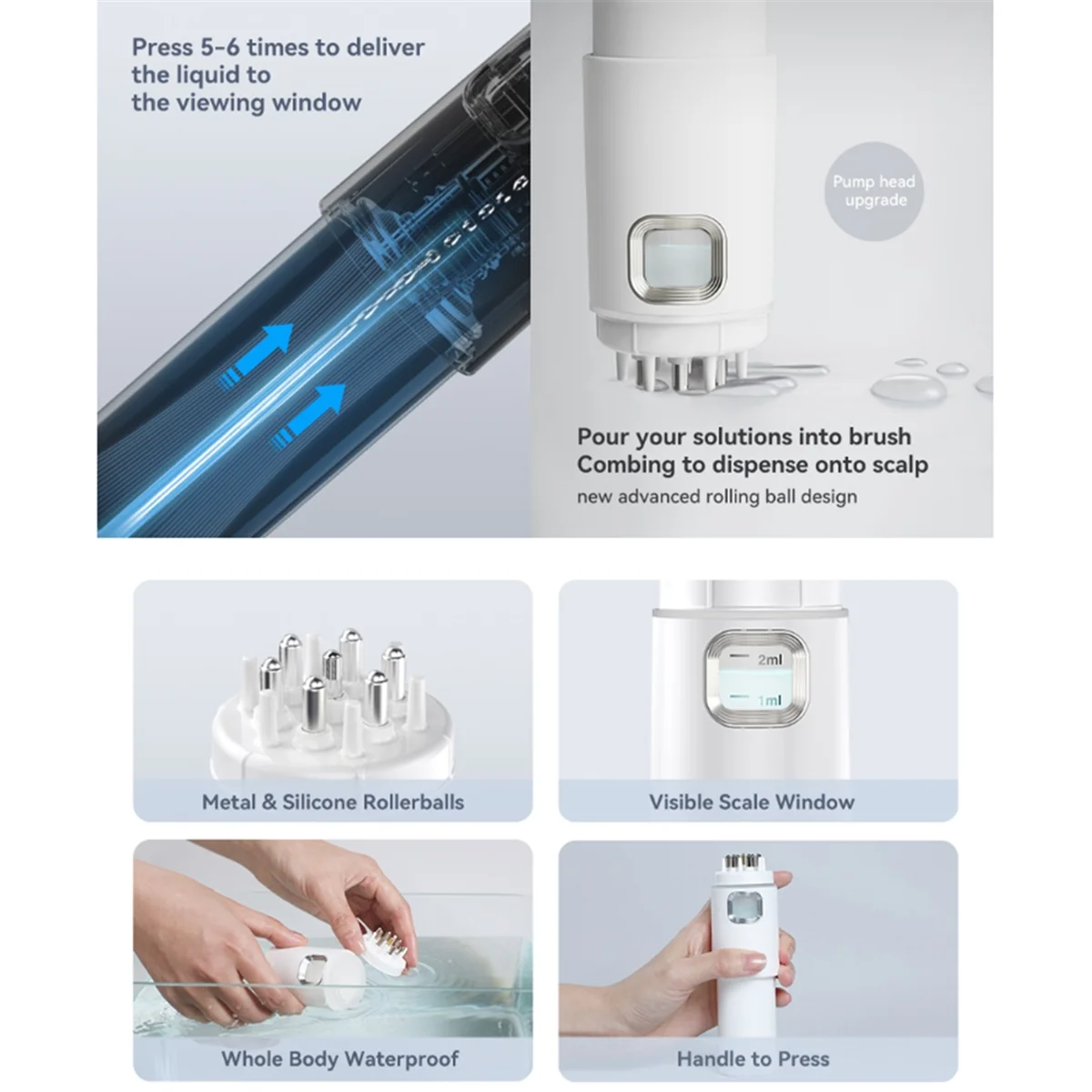 Press 5-6 times to deliver the liquid to the viewing window

Pump head upgrade

Pour your solutions into brush
Combing to dispense onto scalp
new advanced rolling ball design

Metal & Silicone Rollerballs

2ml
1ml

Visible Scale Window

Whole Body Waterproof

Handle to Press