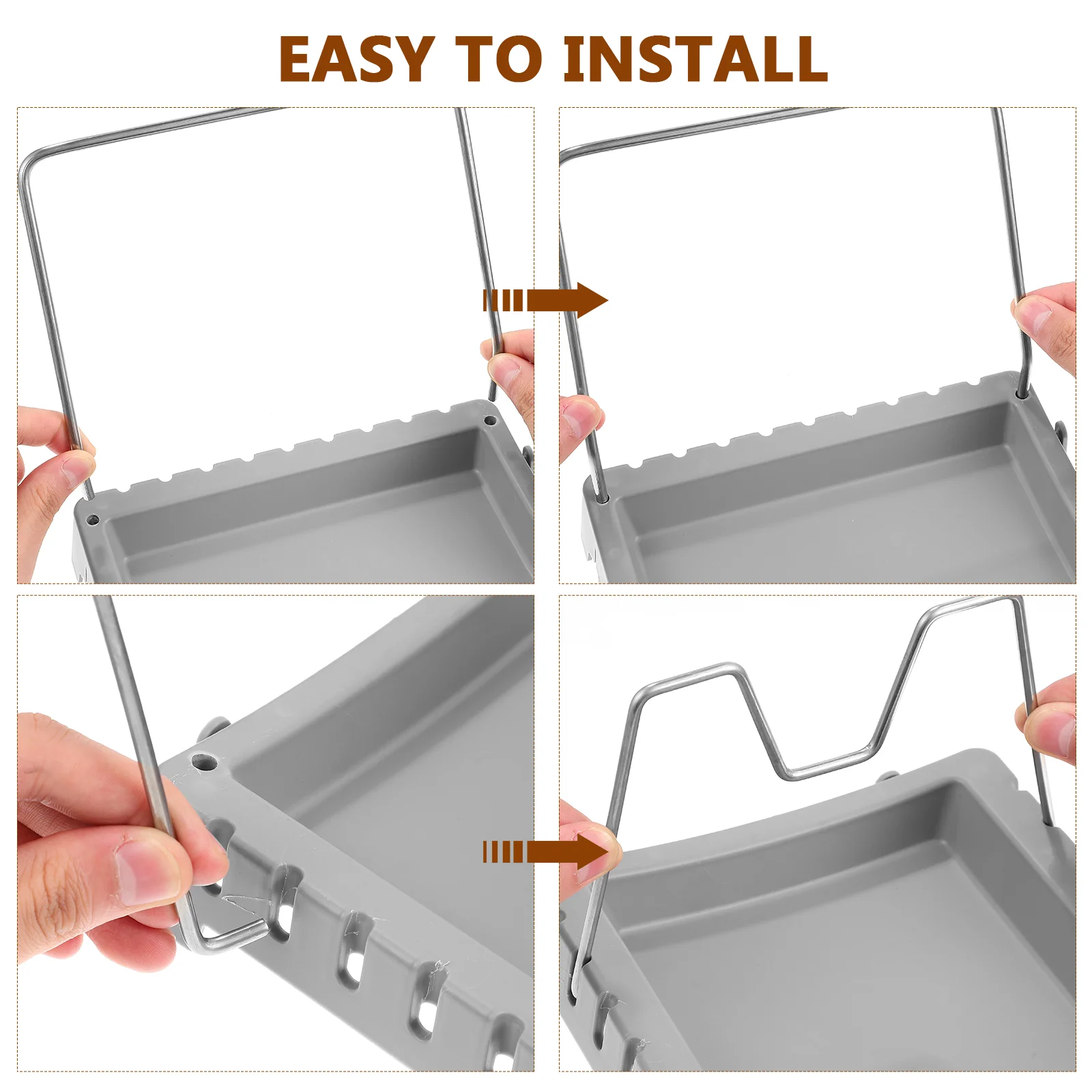 EASY TO INSTALL