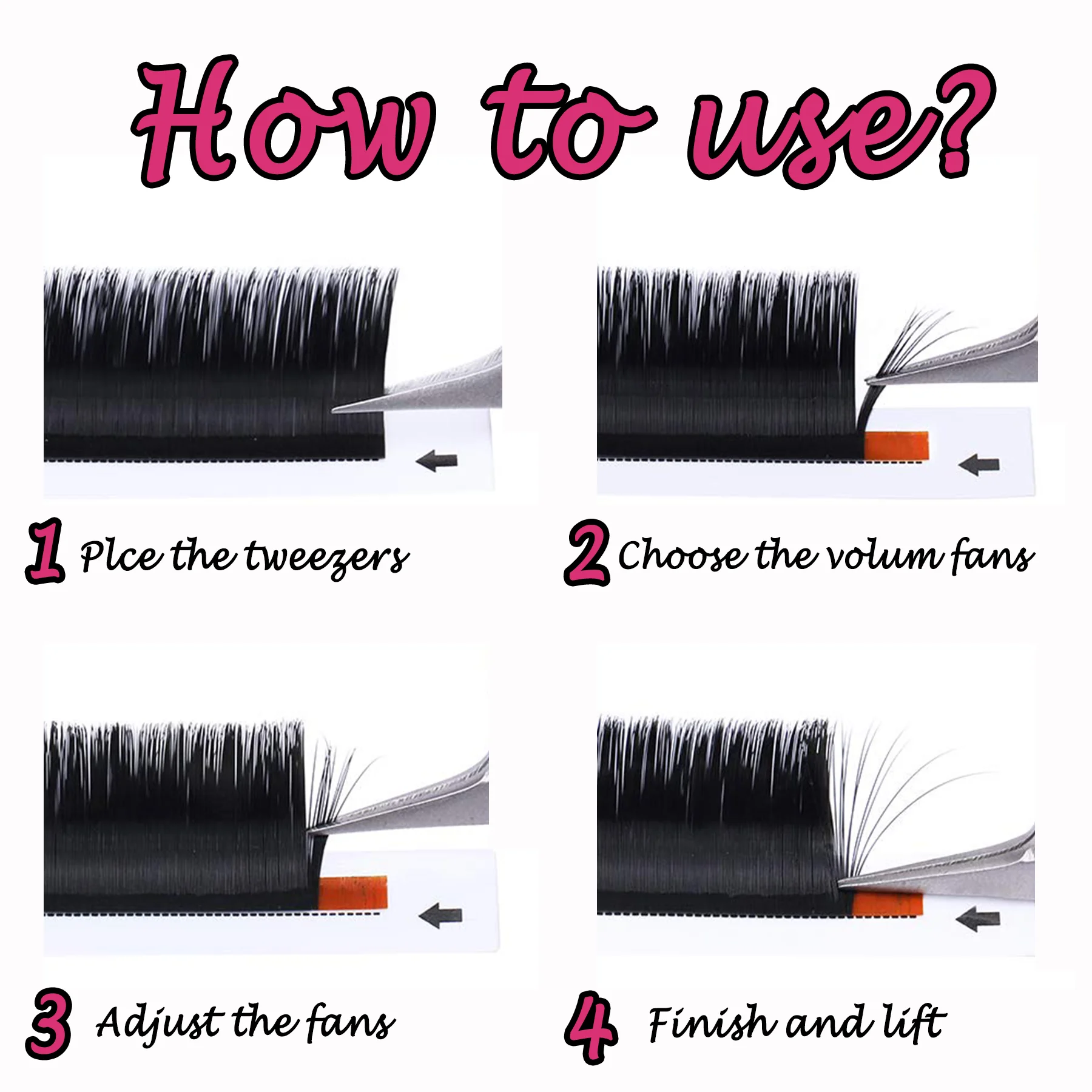 How to use?

1 Plce the tweezers

2 Choose the volum fans

3 Adjust the fans

4 Finish and lift