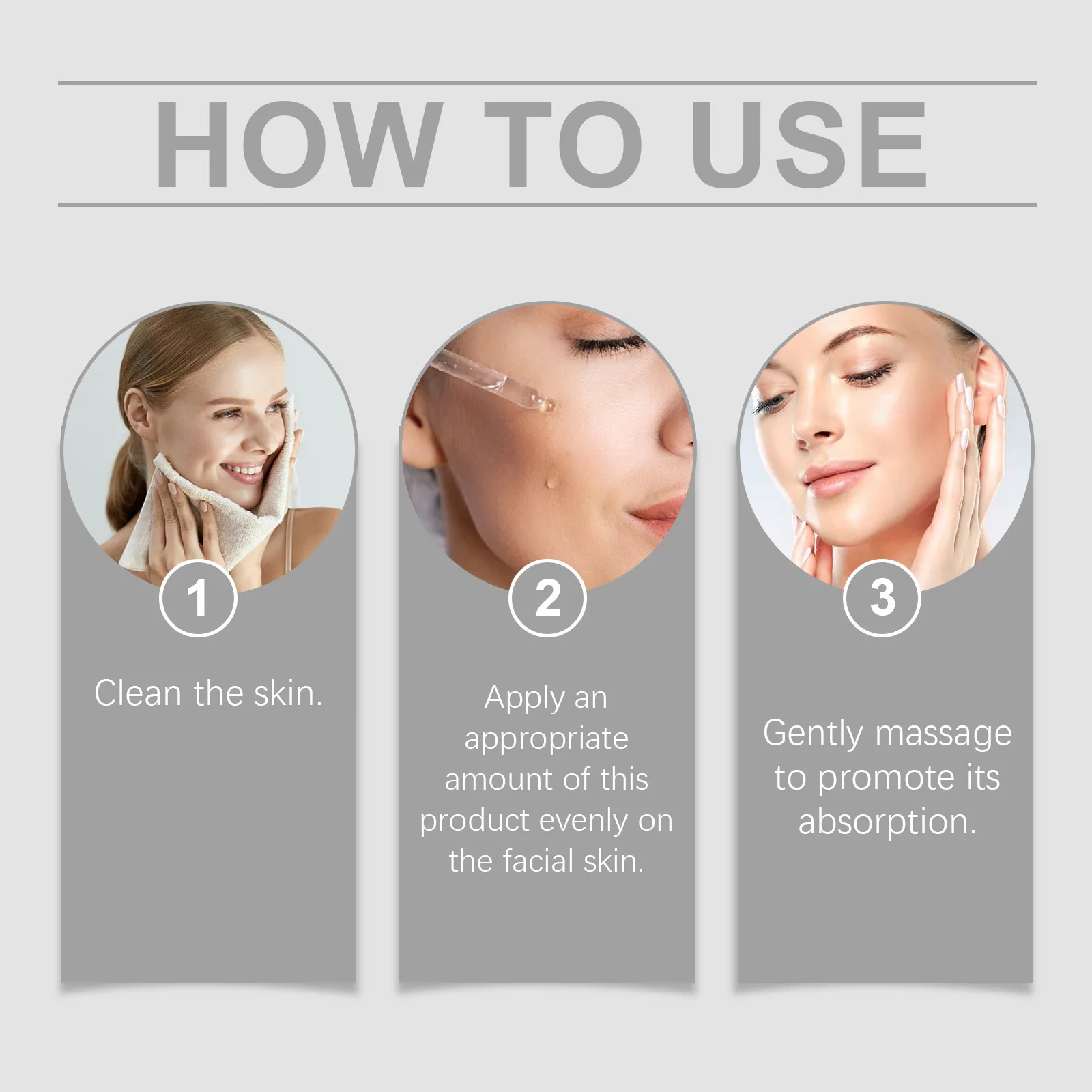 HOW TO USE

1

Clean the skin.

2

Apply an appropriate amount of this product evenly on the facial skin.

3

Gently massage to promote its absorption.