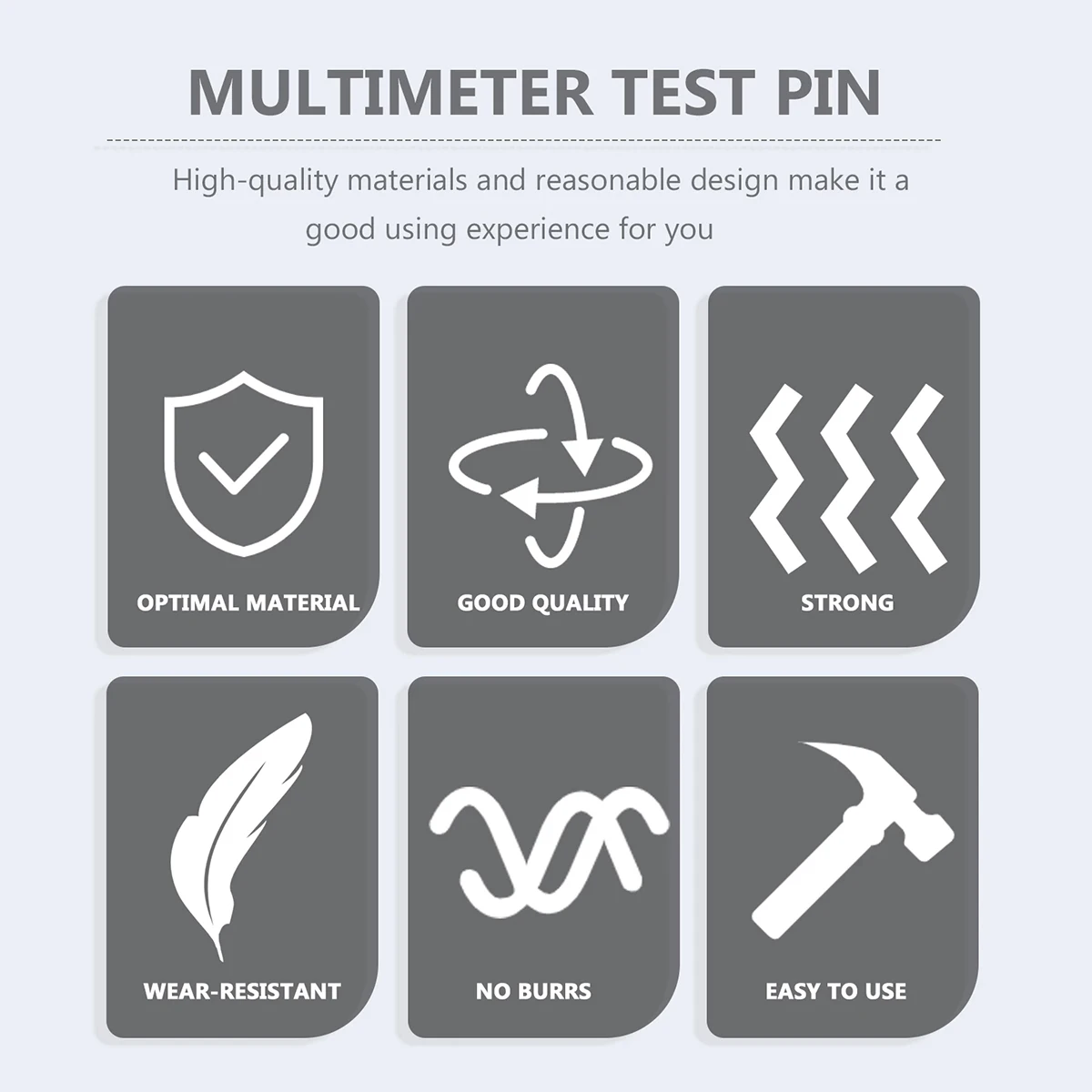 MULTIMETER TEST PIN

High-quality materials and reasonable design make it a good using experience for you

OPTIMAL MATERIAL

GOOD QUALITY

STRONG

WEAR-RESISTANT

NO BURRS

EASY TO USE