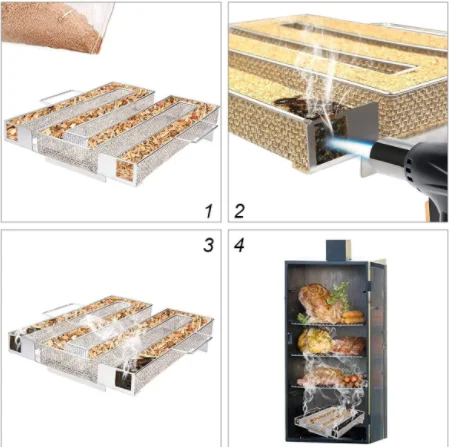 1
2
3
4