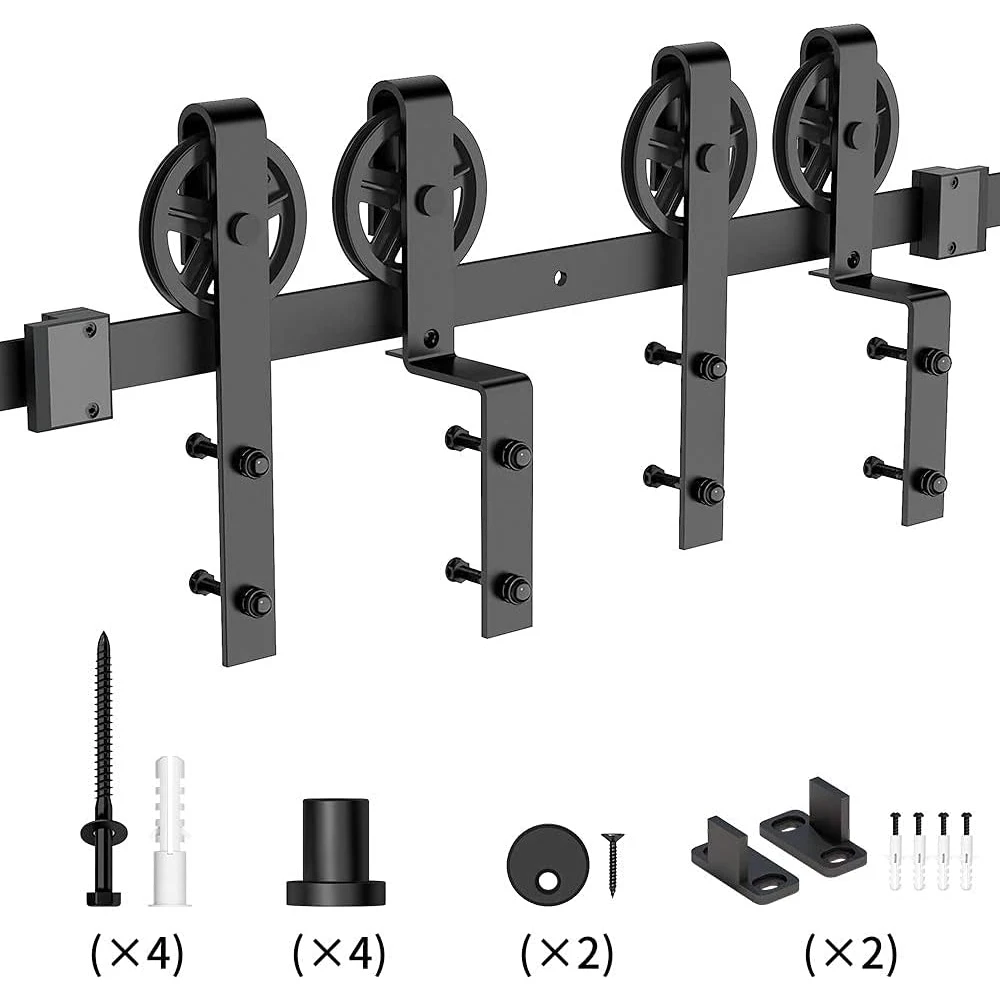 (×4)

(×4)

(×2)

(×2)