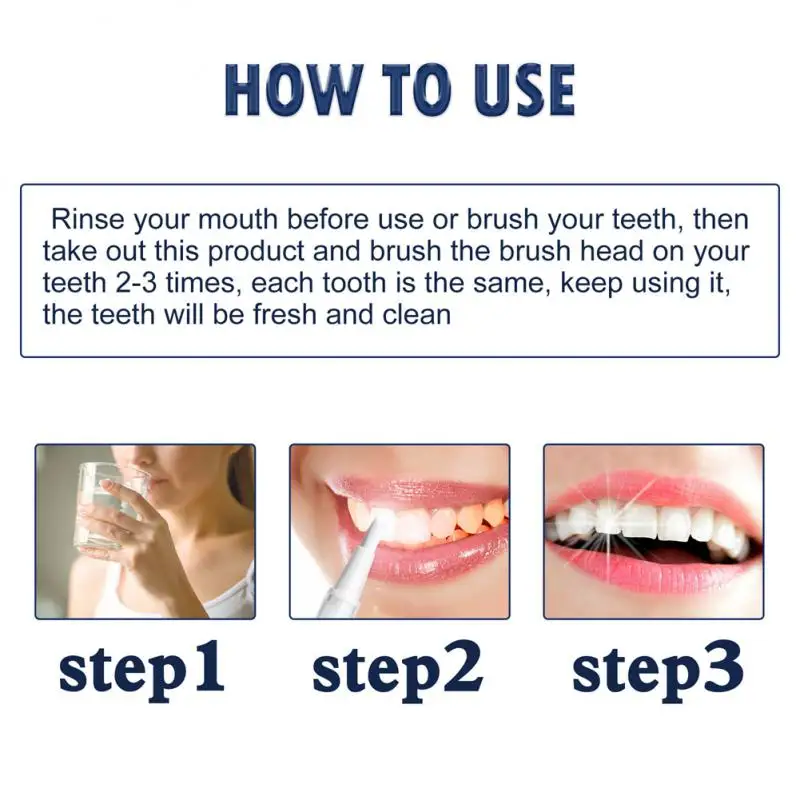 HOW TO USE

Rinse your mouth before use or brush your teeth, then take out this product and brush the brush head on your teeth 2-3 times, each tooth is the same, keep using it, the teeth will be fresh and clean

step1

step2

step3