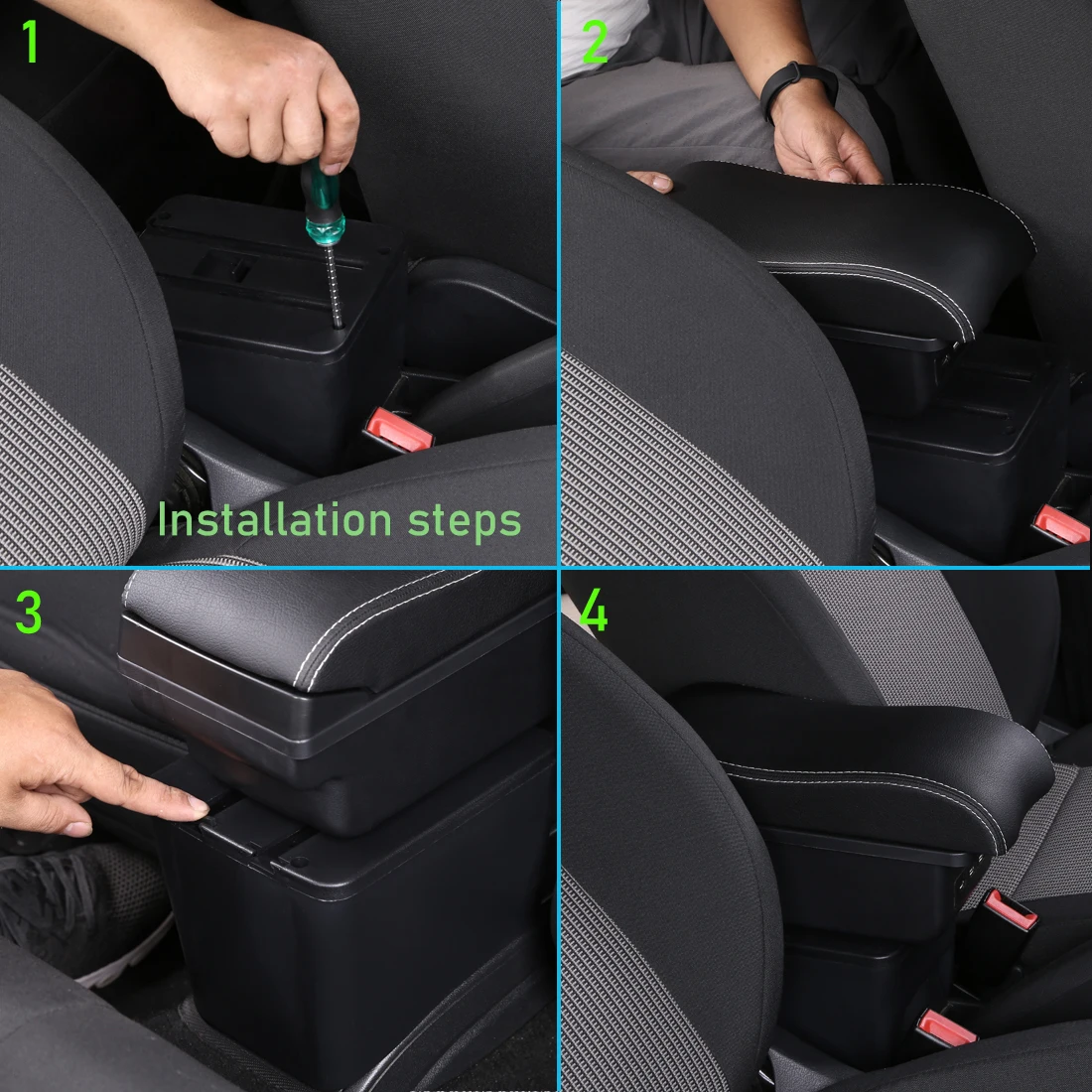 1

Installation steps

2

3

4