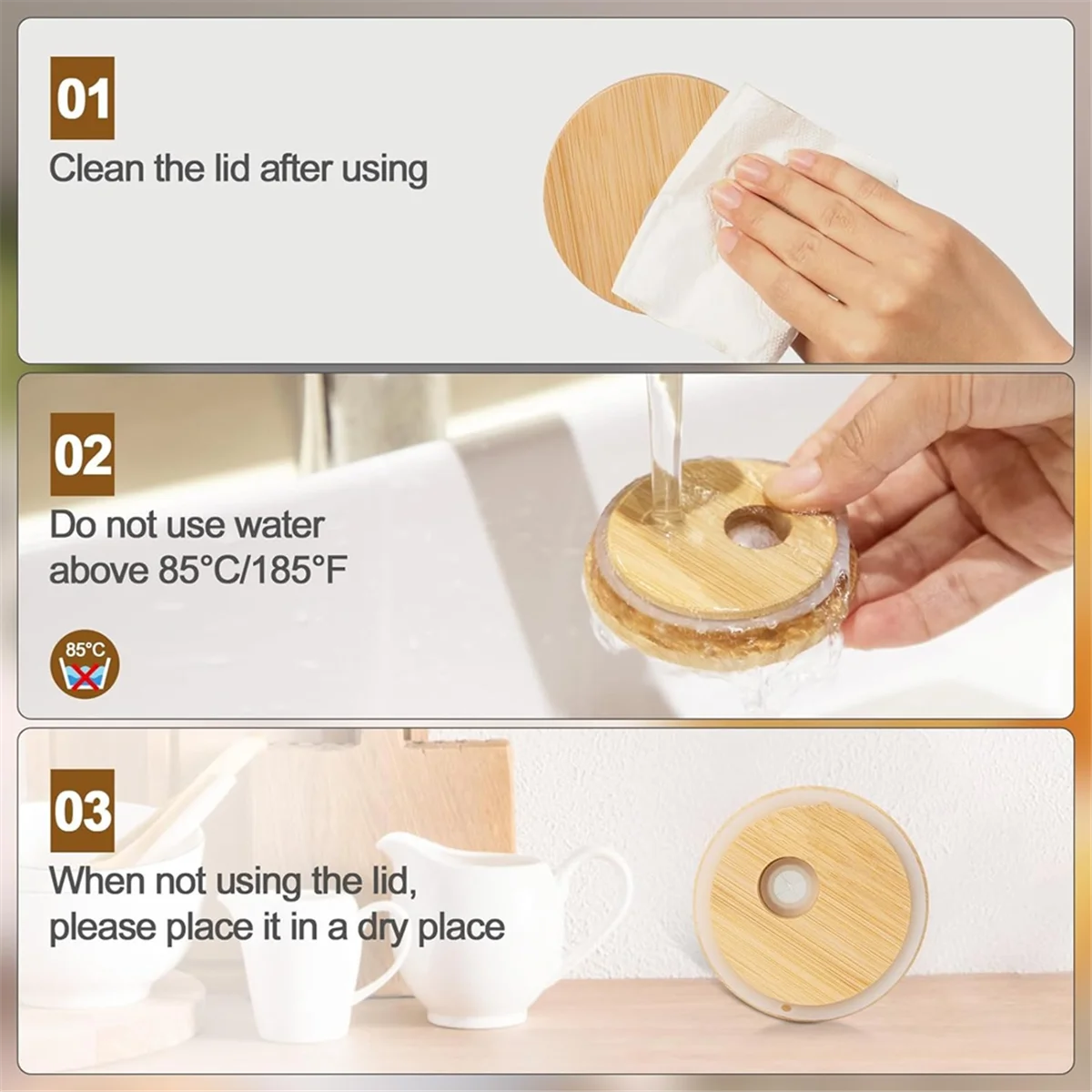 01
Clean the lid after using

02
Do not use water above 85°C/185°F

85°C

03
When not using the lid, please place it in a dry place