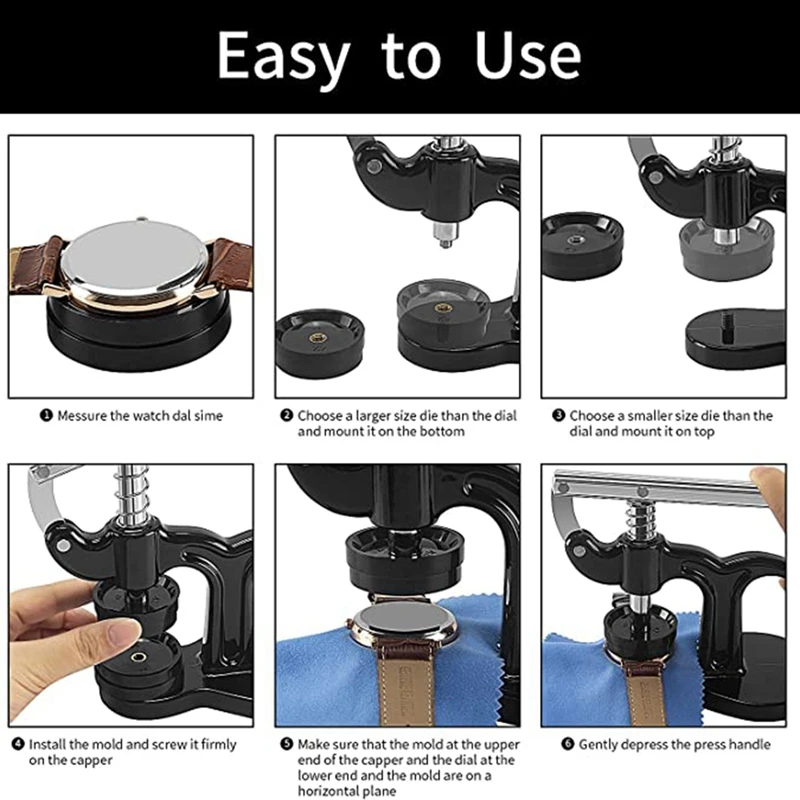 Easy to Use

❶ Messure the watch dal sime

❷ Choose a larger size die than the dial and mount it on the bottom

❸ Choose a smaller size die than the dial and mount it on top

❹ Install the mold and screw it firmly on the capper

❺ Make sure that the mold at the upper end of the capper and the dial at the lower end and the mold are on a horizontal plane

❻ Gently depress the press handle