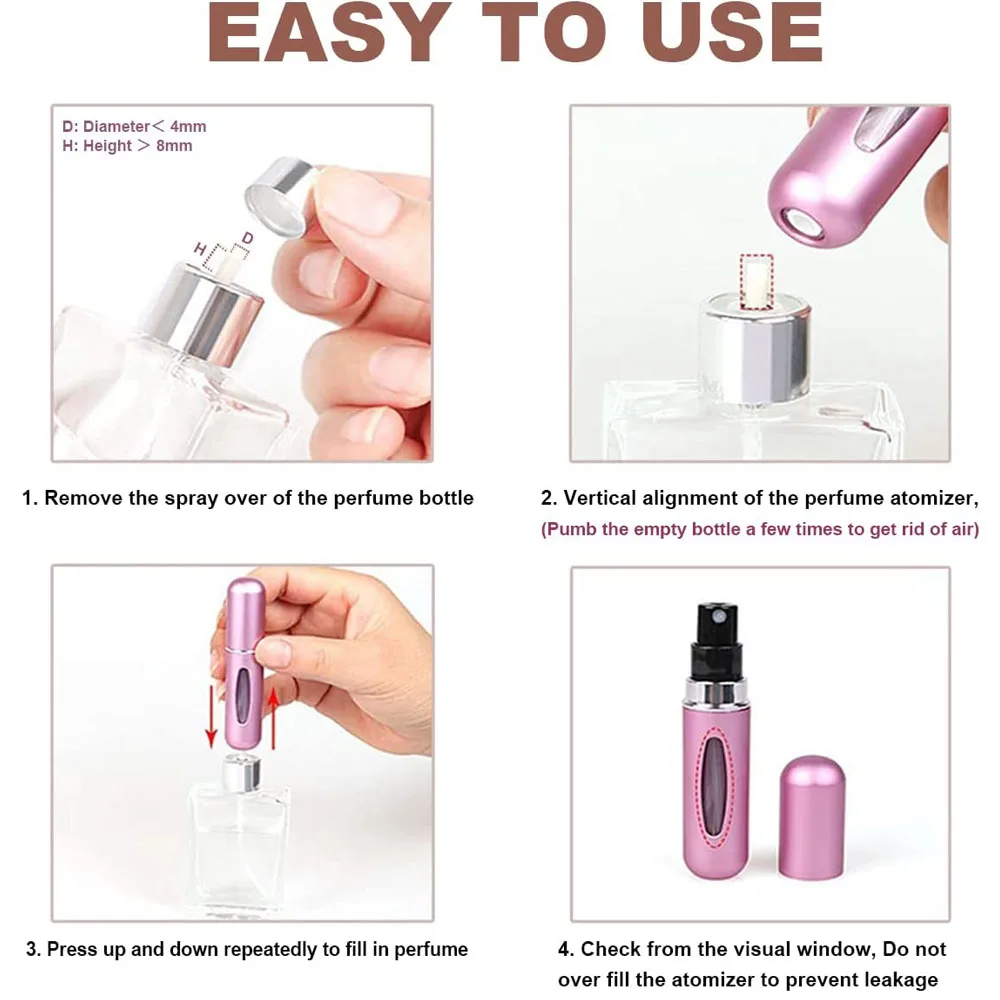 EASY TO USE

D: Diameter < 4mm
H: Height > 8mm

H D

1. Remove the spray over of the perfume bottle

2. Vertical alignment of the perfume atomizer,
(Pumb the empty bottle a few times to get rid of air)

3. Press up and down repeatedly to fill in perfume

4. Check from the visual window, Do not over fill the atomizer to prevent leakage