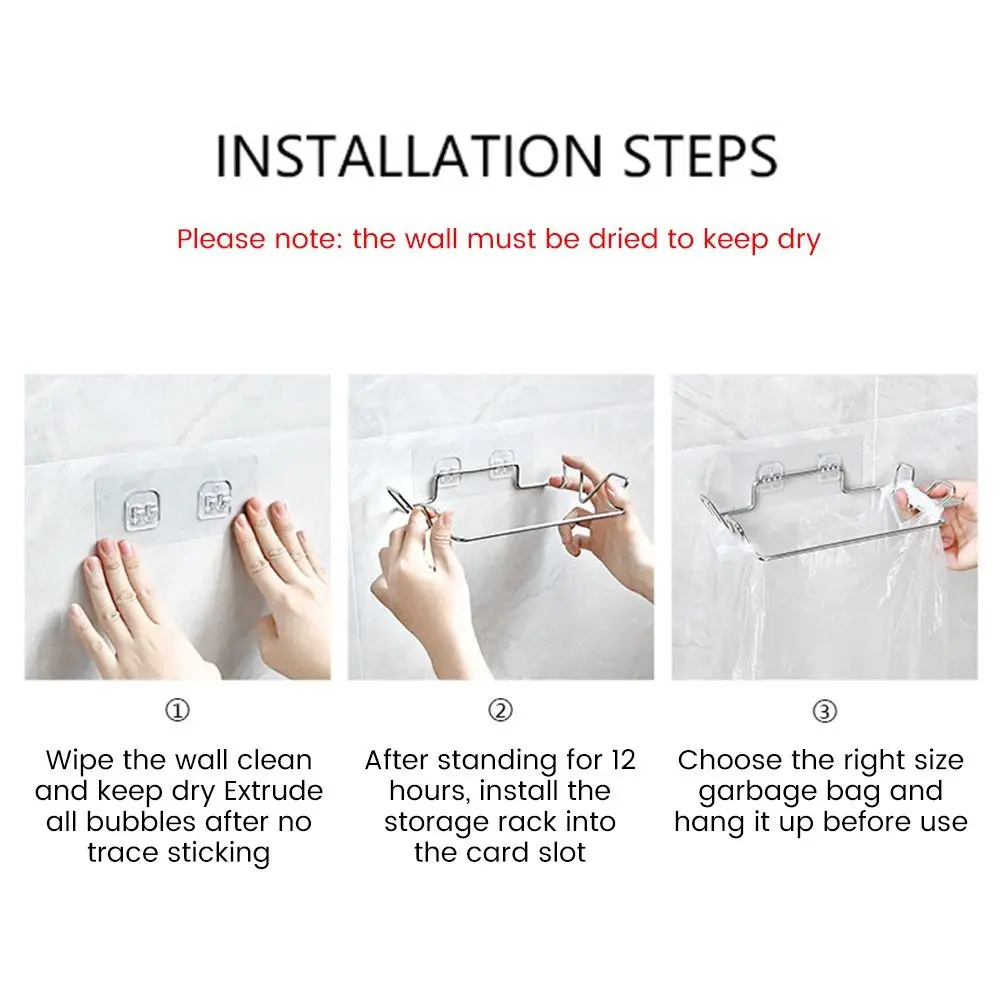 INSTALLATION STEPS

Please note: the wall must be dried to keep dry

①

Wipe the wall clean and keep dry Extrude all bubbles after no trace sticking

②

After standing for 12 hours, install the storage rack into the card slot

③

Choose the right size garbage bag and hang it up before use