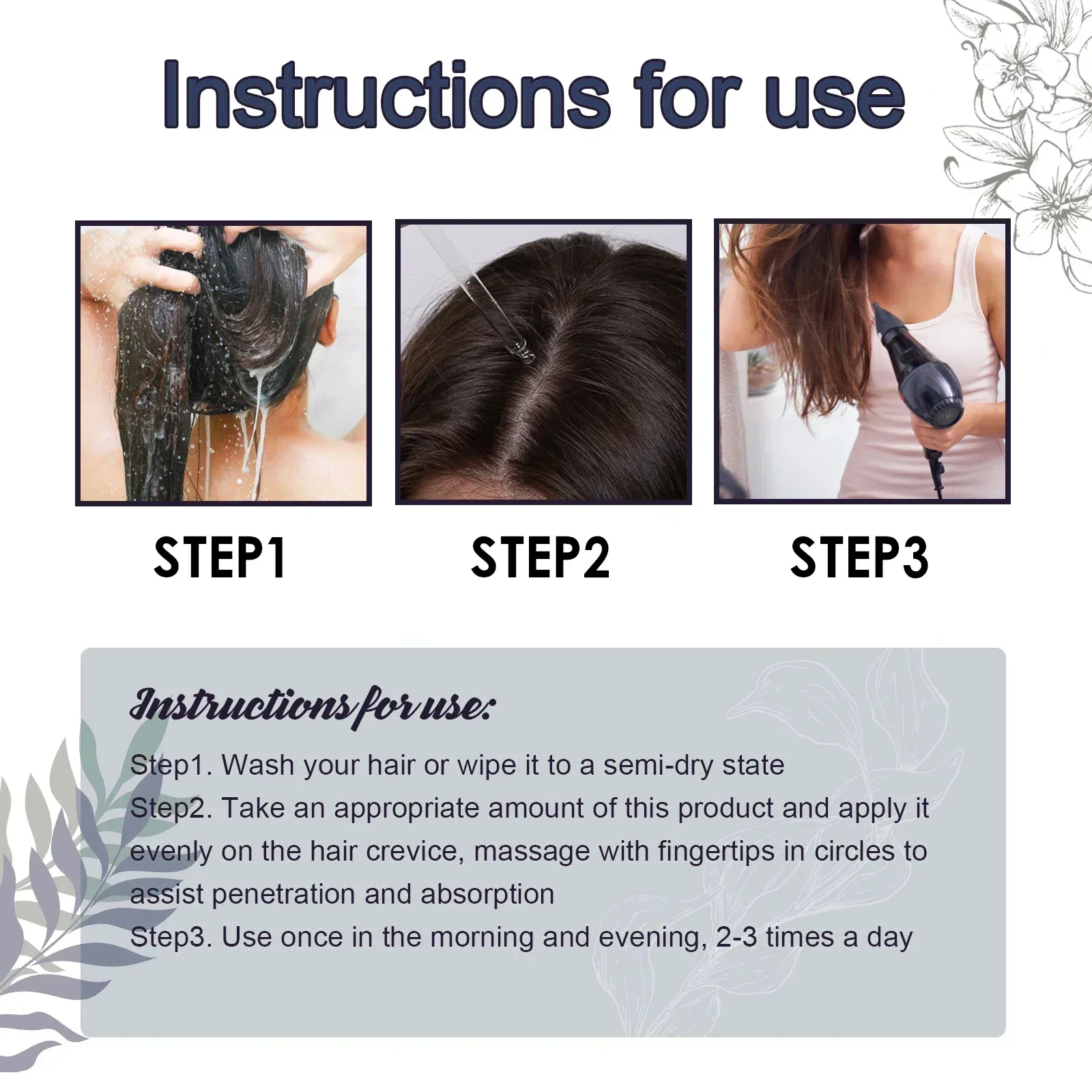 Instructions for use

STEP1

STEP2

STEP3

Instructions for use:

Step1. Wash your hair or wipe it to a semi-dry state
Step2. Take an appropriate amount of this product and apply it evenly on the hair crevice, massage with fingertips in circles to assist penetration and absorption
Step3. Use once in the morning and evening, 2-3 times a day