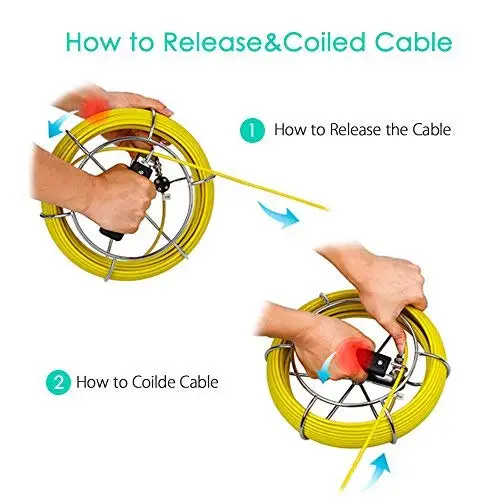 How to Release&Coiled Cable

1 How to Release the Cable

2 How to Coilde Cable