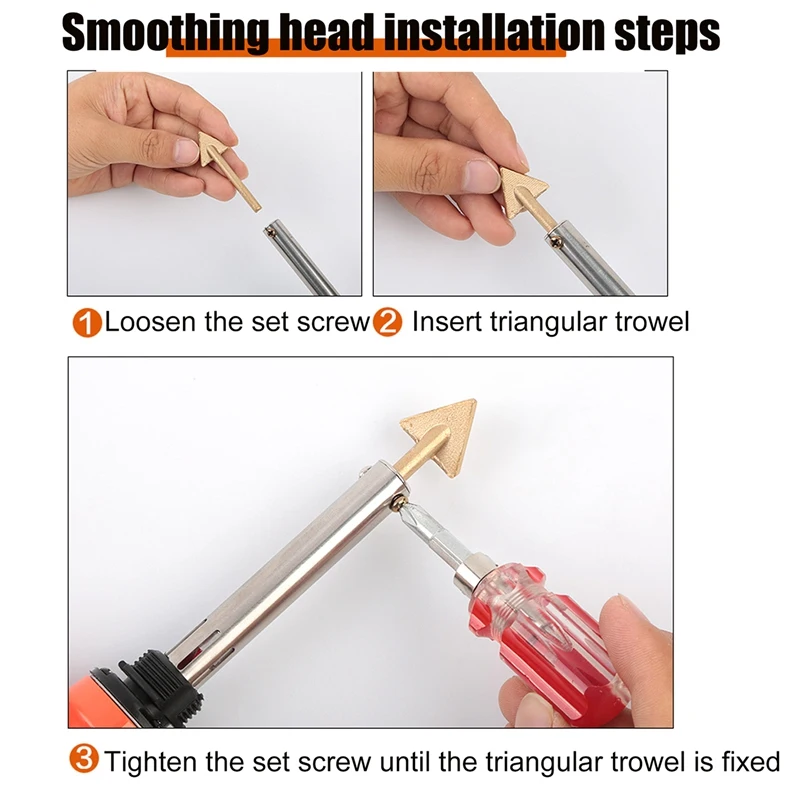 Smoothing head installation steps

1 Loosen the set screw 2 Insert triangular trowel

3 Tighten the set screw until the triangular trowel is fixed