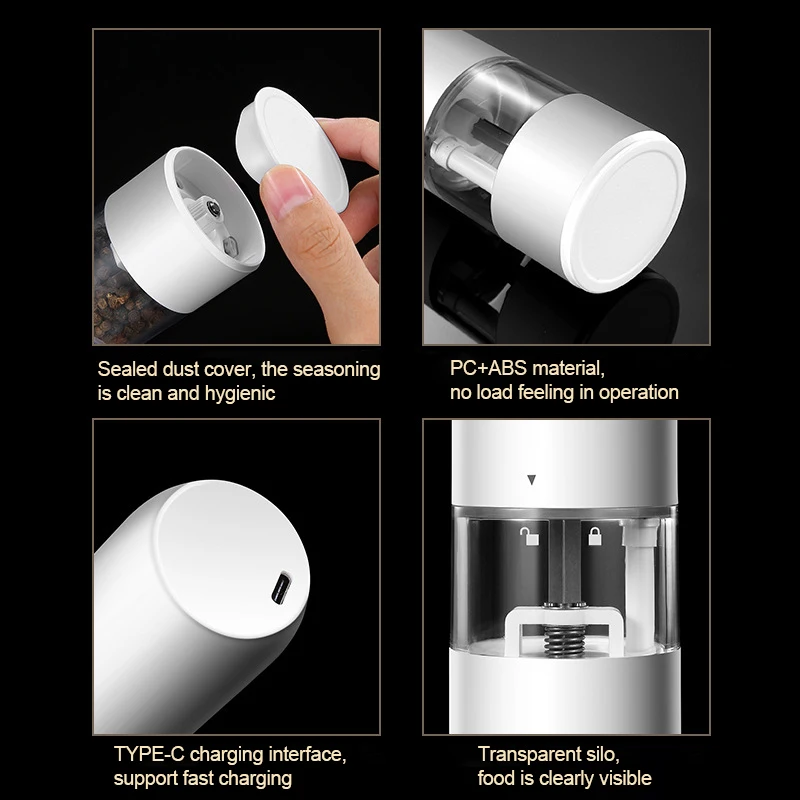 Sealed dust cover, the seasoning is clean and hygienic

PC+ABS material, no load feeling in operation

TYPE-C charging interface, support fast charging

Transparent silo, food is clearly visible