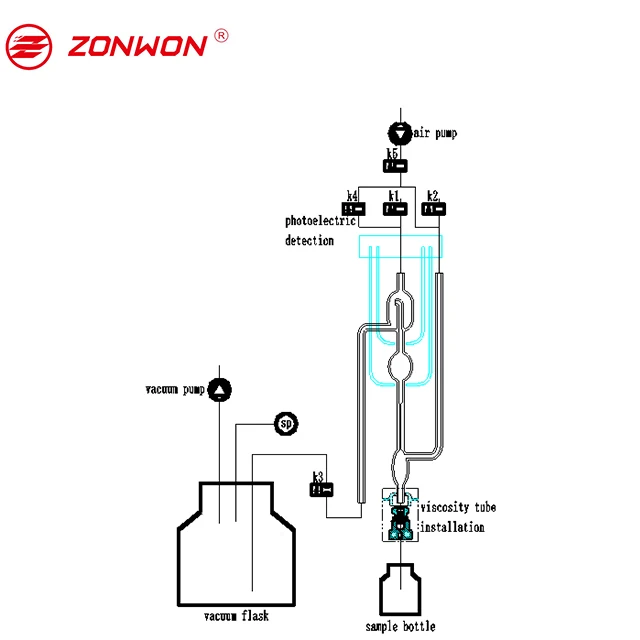 ZONWON ®

air pump

k5

k4 k1 k2

photoelectric detection

vacuum pump

sp

k3

viscosity tube installation

vacuum flask

sample bottle