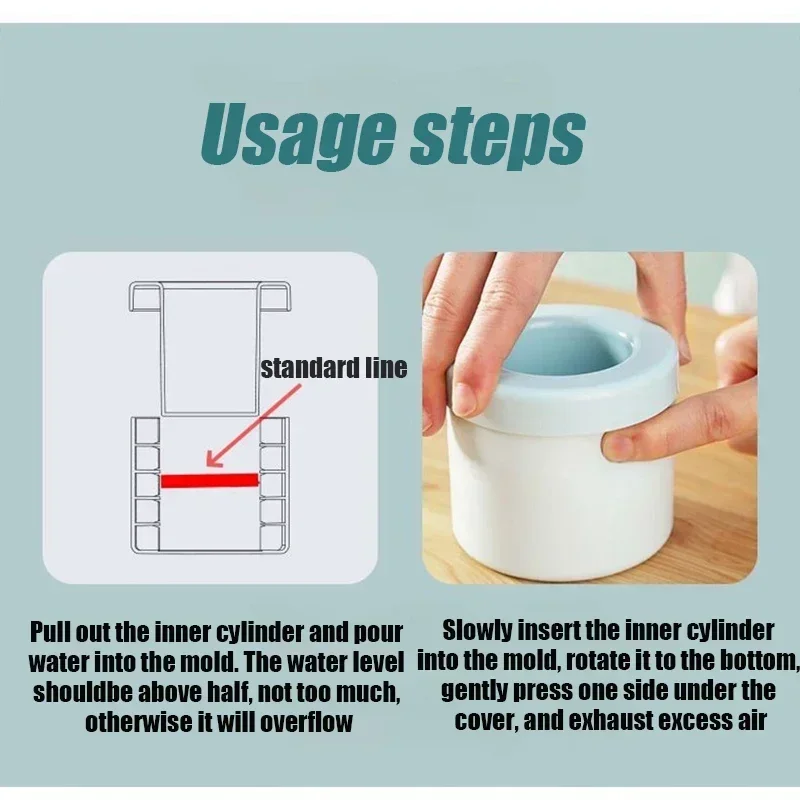 Usage steps

standard line

Pull out the inner cylinder and pour water into the mold. The water level shouldbe above half, not too much, otherwise it will overflow

Slowly insert the inner cylinder into the mold, rotate it to the bottom, gently press one side under the cover, and exhaust excess air