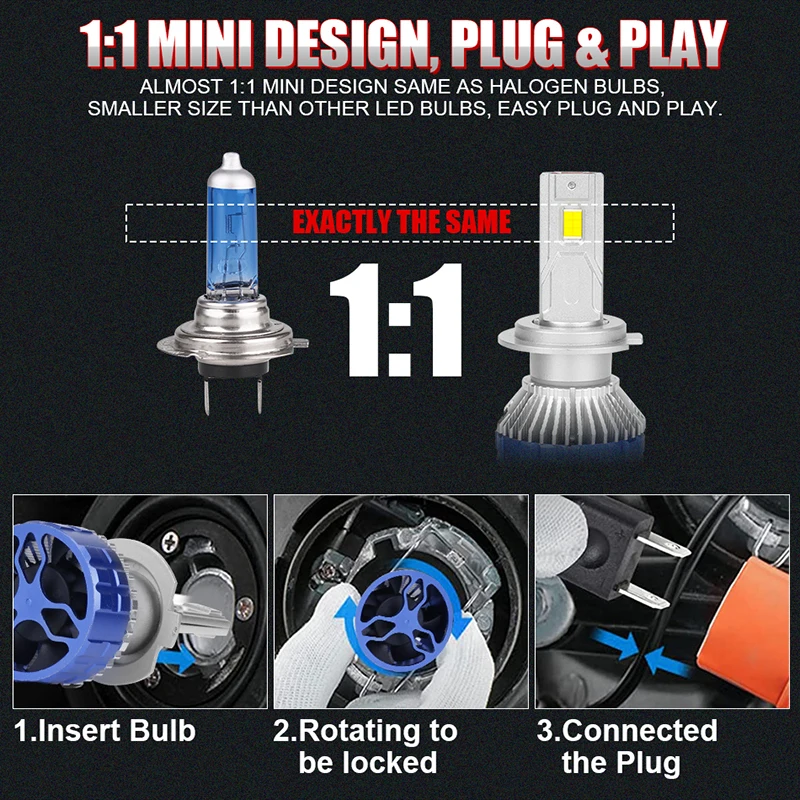 1:1 MINI DESIGN, PLUG & PLAY

ALMOST 1:1 MINI DESIGN SAME AS HALOGEN BULBS, SMALLER SIZE THAN OTHER LED BULBS, EASY PLUG AND PLAY.

EXACTLY THE SAME

1:1

1.Insert Bulb

2.Rotating to be locked

3.Connected the Plug