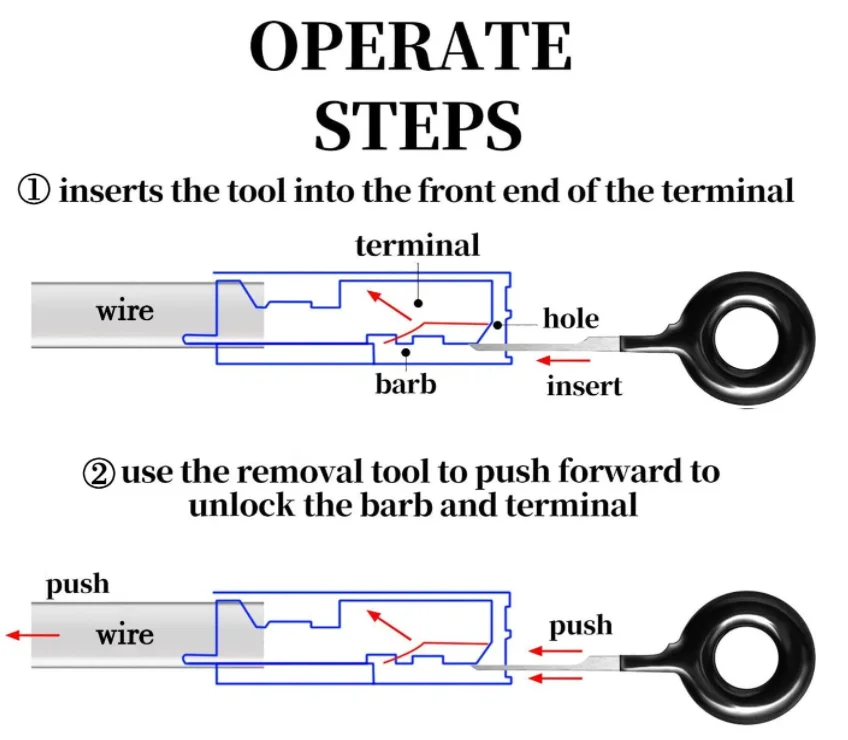 OPERATE STEPS

① inserts the tool into the front end of the terminal

terminal

wire

hole

barb

insert

② use the removal tool to push forward to unlock the barb and terminal

push

wire

push