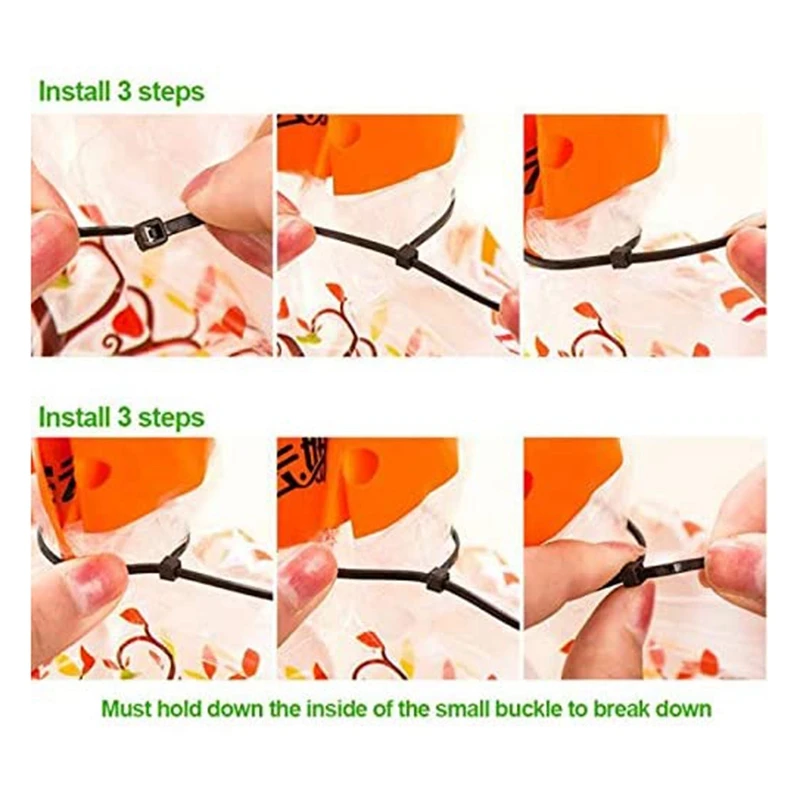 Install 3 steps

Install 3 steps

Must hold down the inside of the small buckle to break down