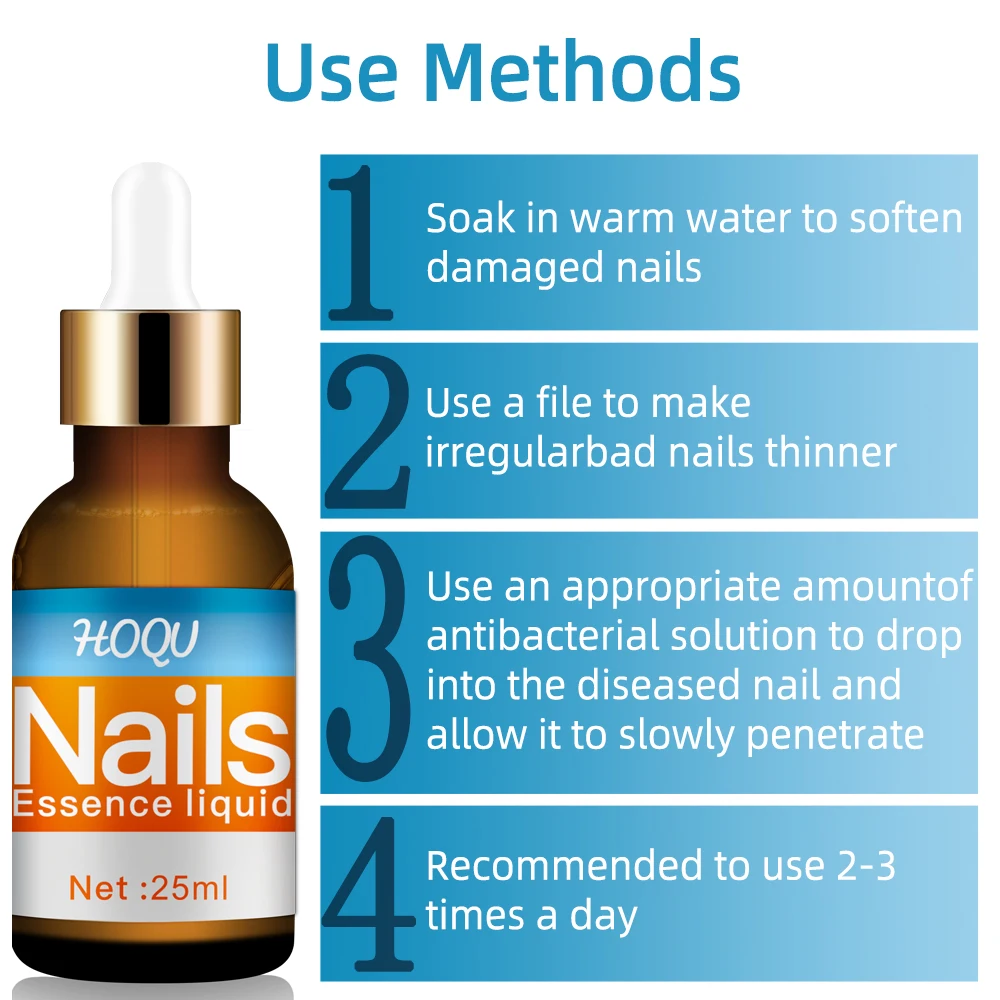 Use Methods

HOQU
Nails
Essence liquid
Net :25ml

1 Soak in warm water to soften damaged nails

2 Use a file to make irregularbad nails thinner

3 Use an appropriate amountof antibacterial solution to drop into the diseased nail and allow it to slowly penetrate

4 Recommended to use 2-3 times a day