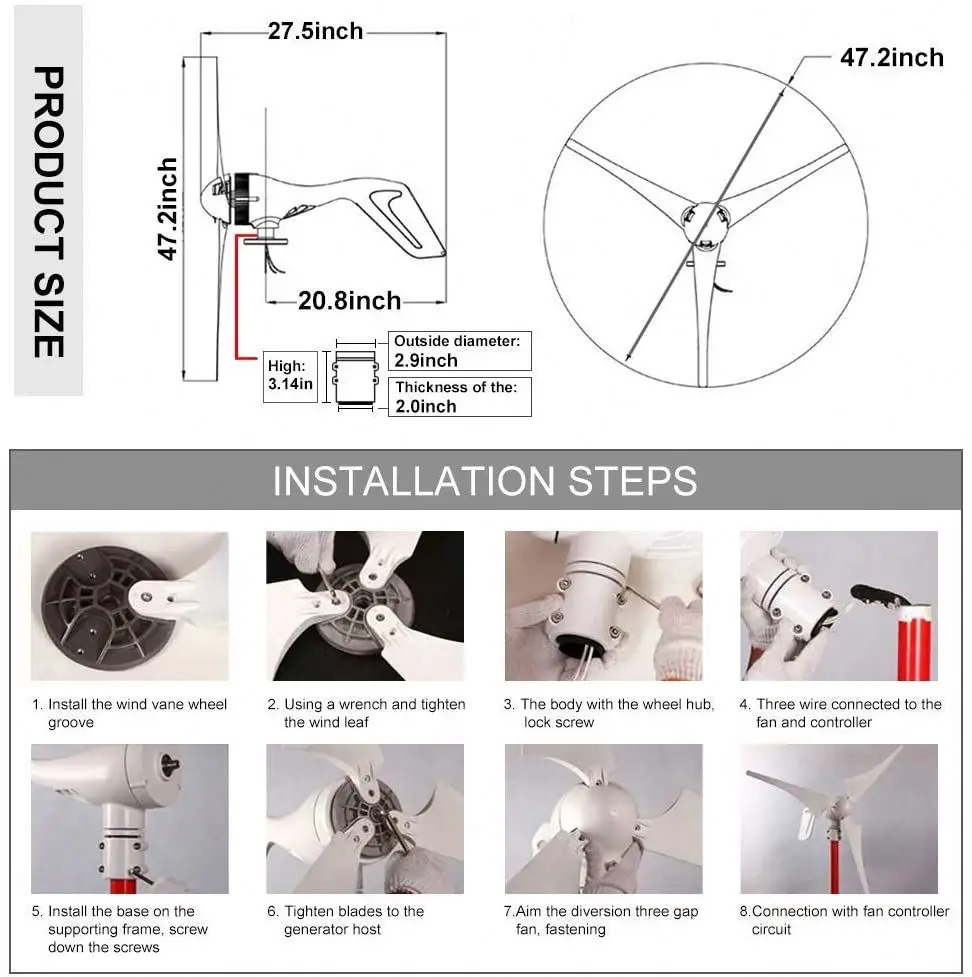 PRODUCT SIZE

27.5inch

47.2inch

20.8inch

High: 3.14in

Outside diameter: 2.9inch

Thickness of the: 2.0inch

47.2inch

INSTALLATION STEPS

1. Install the wind vane wheel groove

2. Using a wrench and tighten the wind leaf

3. The body with the wheel hub, lock screw

4. Three wire connected to the fan and controller

5. Install the base on the supporting frame, screw down the screws

6. Tighten blades to the generator host

7.Aim the diversion three gap fan, fastening

8.Connection with fan controller circuit