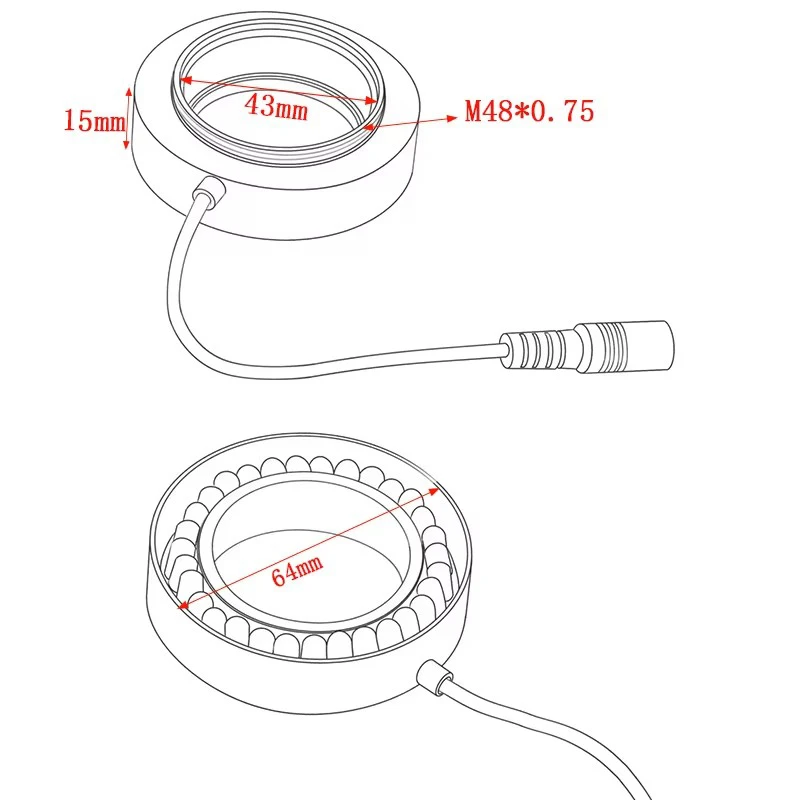 15mm
43mm
M48*0.75
64mm