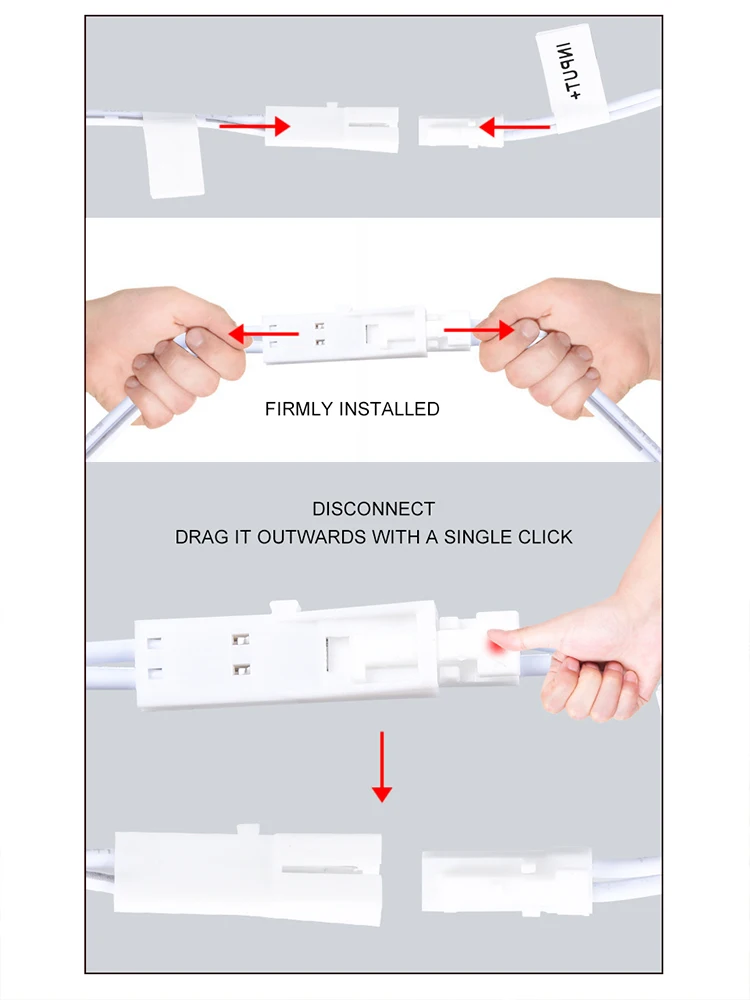 INPUT+

FIRMLY INSTALLED

DISCONNECT
DRAG IT OUTWARDS WITH A SINGLE CLICK