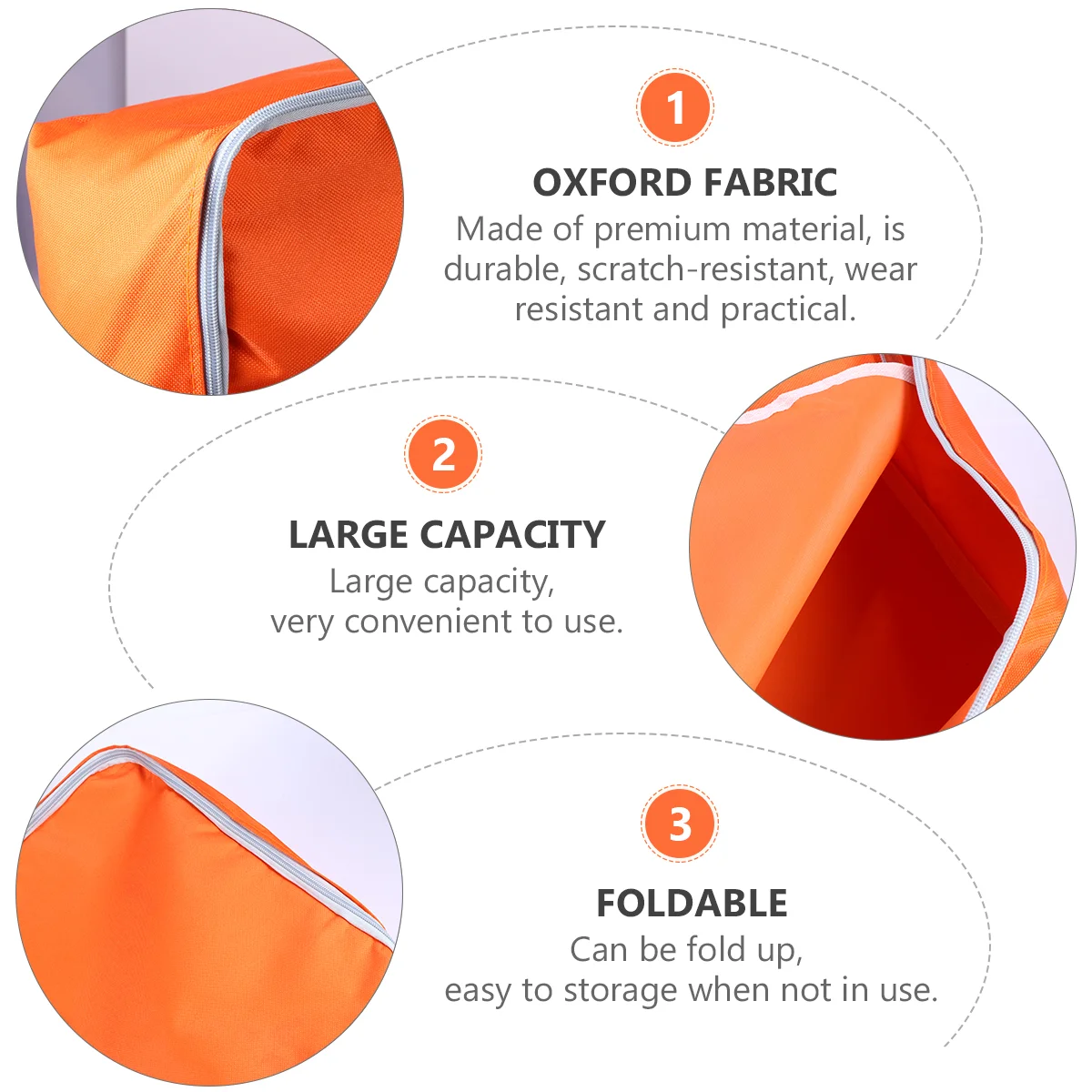 1

OXFORD FABRIC

Made of premium material, is durable, scratch-resistant, wear resistant and practical.

2

LARGE CAPACITY

Large capacity, very convenient to use.

3

FOLDABLE

Can be fold up, easy to storage when not in use.