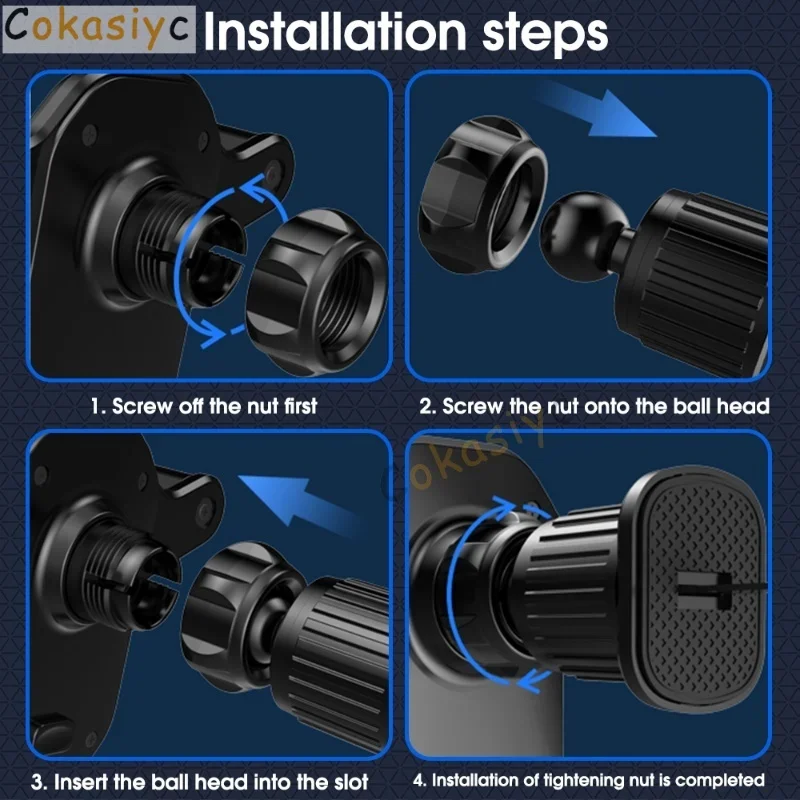 Cokasiyc Installation steps

1. Screw off the nut first

2. Screw the nut onto the ball head

Cokasiyc

3. Insert the ball head into the slot

4. Installation of tightening nut is completed