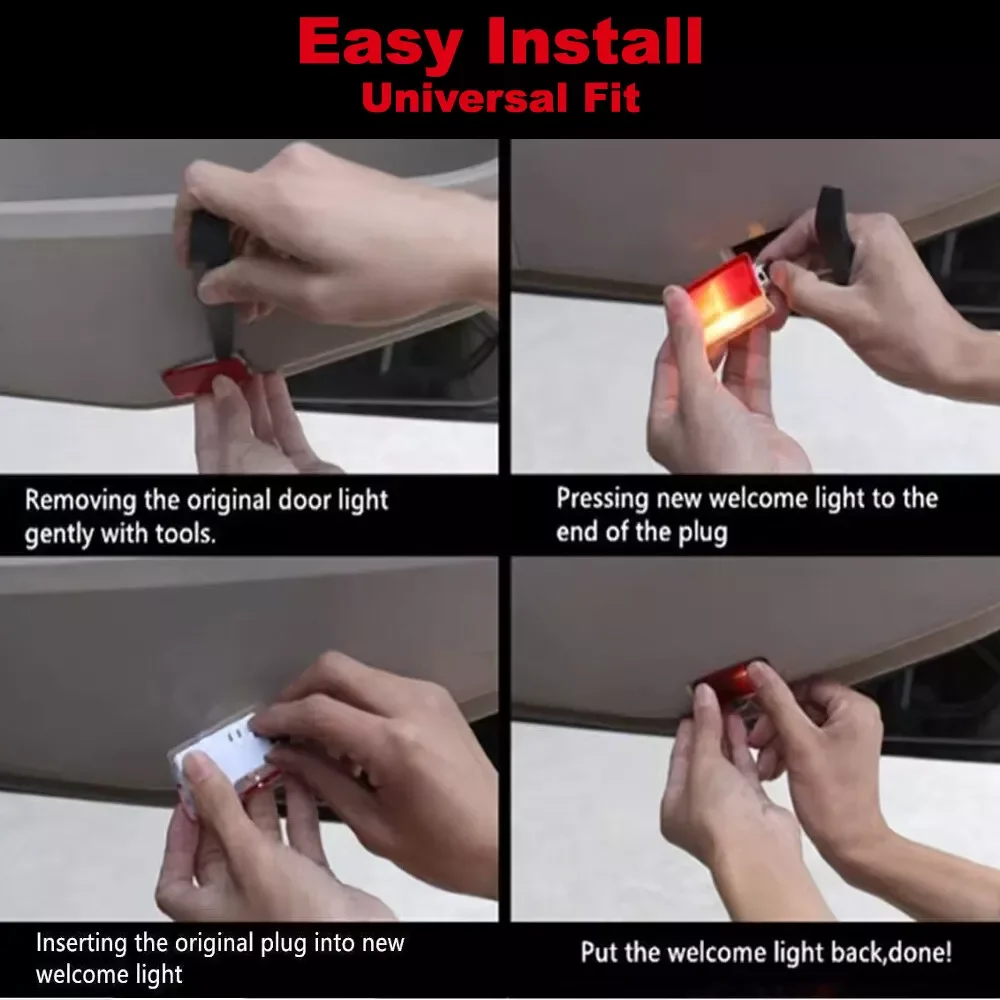 Easy Install
Universal Fit

Removing the original door light gently with tools.

Pressing new welcome light to the end of the plug

Inserting the original plug into new welcome light

Put the welcome light back,done!