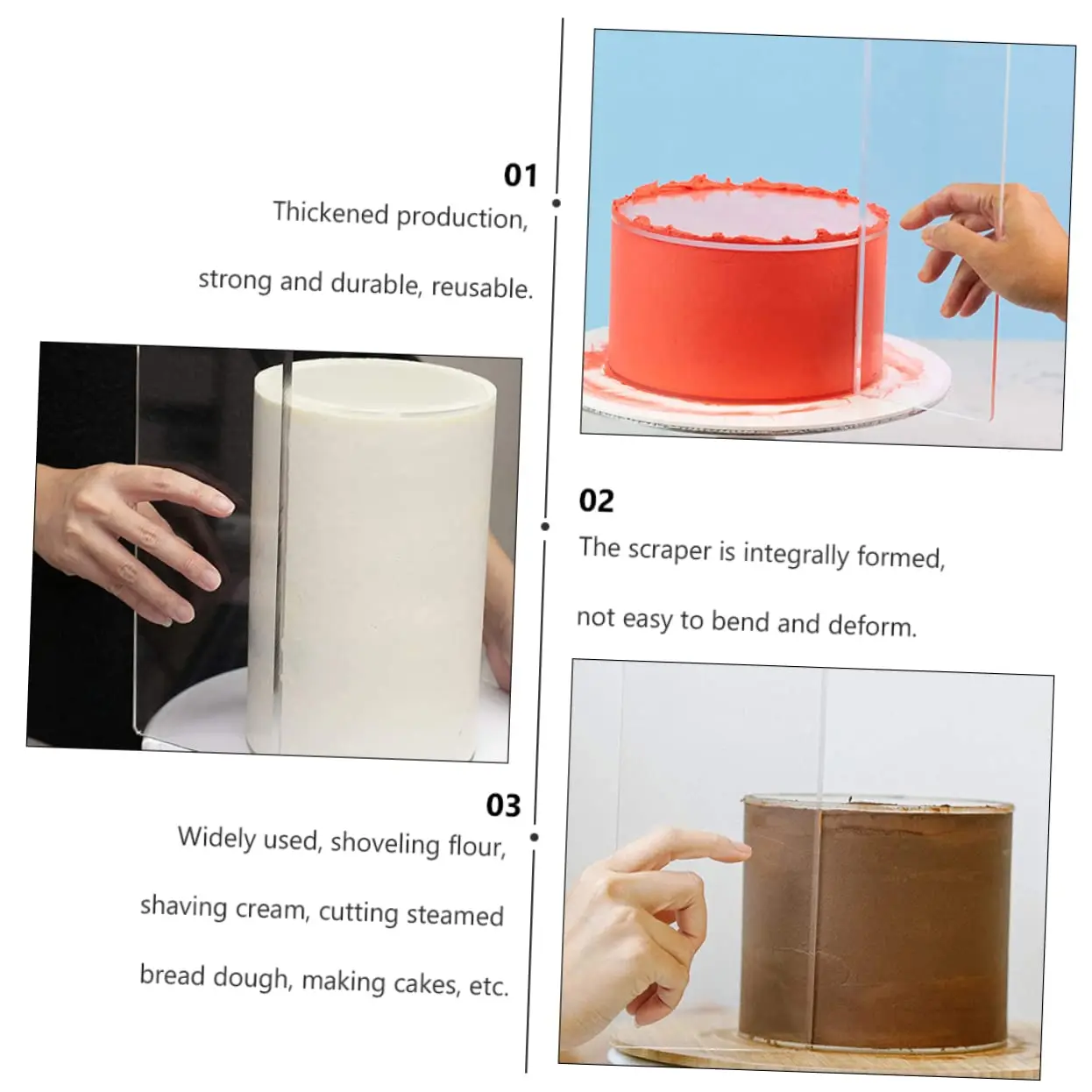 01
Thickened production, strong and durable, reusable.

02
The scraper is integrally formed, not easy to bend and deform.

03
Widely used, shoveling flour, shaving cream, cutting steamed bread dough, making cakes, etc.