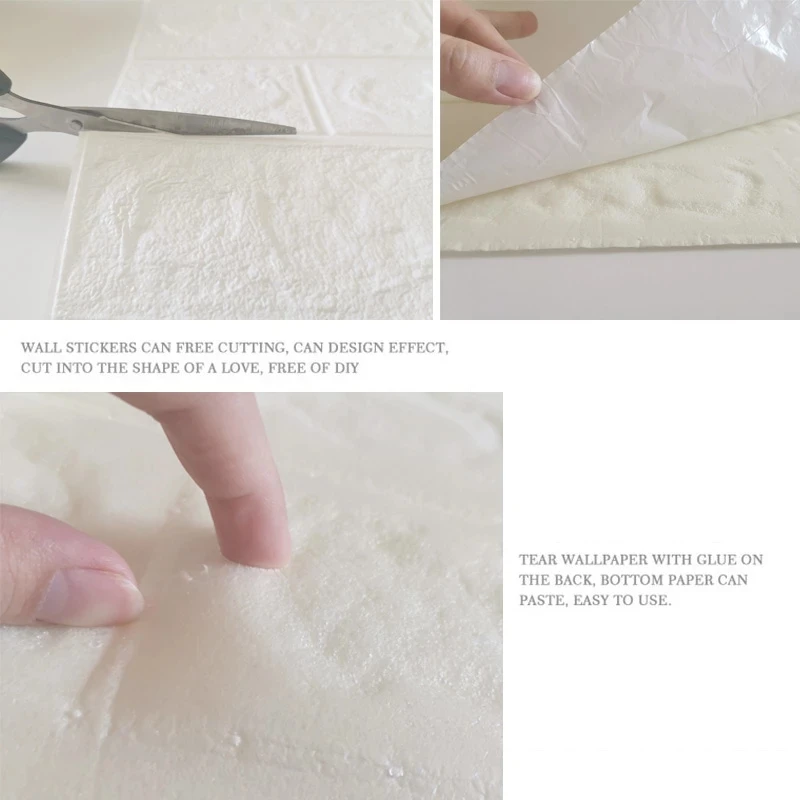 WALL STICKERS CAN FREE CUTTING, CAN DESIGN EFFECT, CUT INTO THE SHAPE OF A LOVE, FREE OF DIY

TEAR WALLPAPER WITH GLUE ON THE BACK, BOTTOM PAPER CAN PASTE, EASY TO USE.