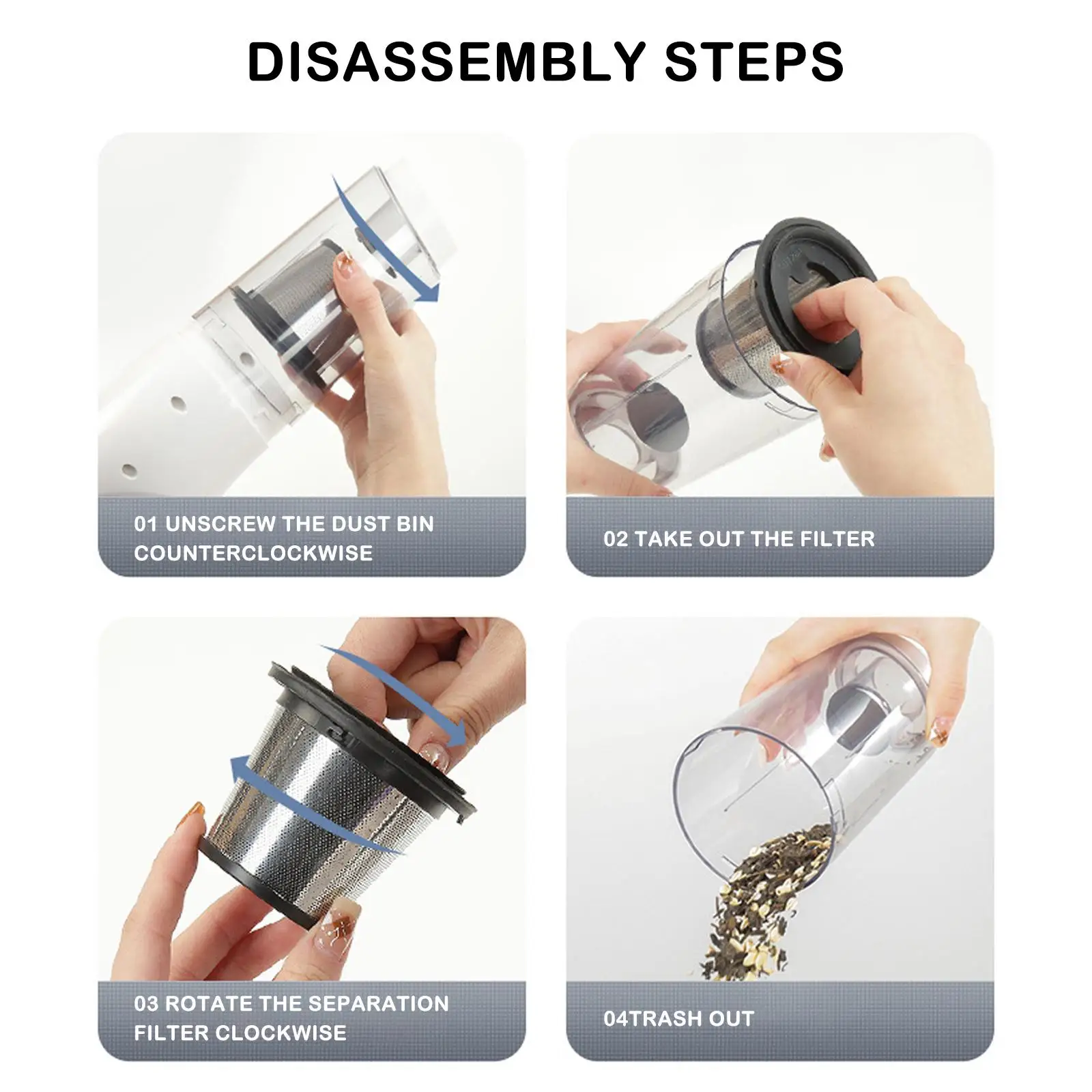 DISASSEMBLY STEPS

01 UNSCREW THE DUST BIN COUNTERCLOCKWISE

02 TAKE OUT THE FILTER

03 ROTATE THE SEPARATION FILTER CLOCKWISE

04TRASH OUT