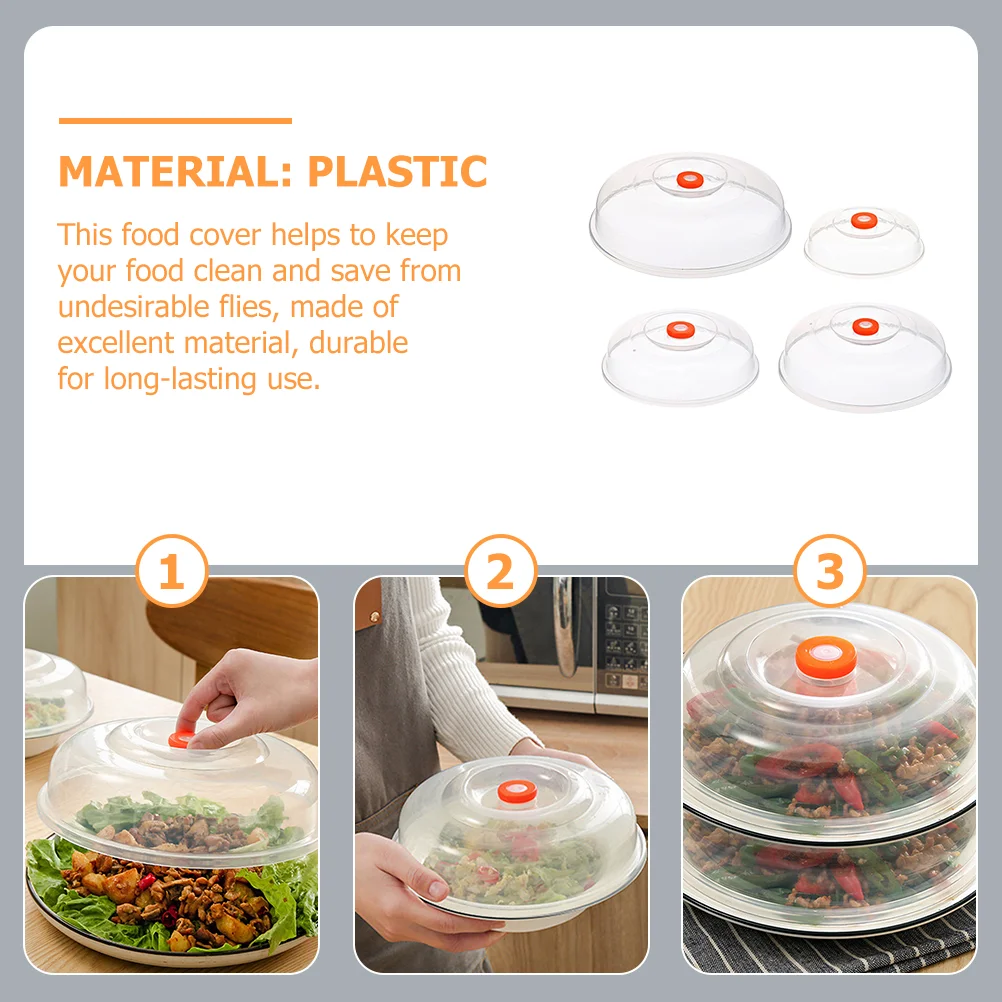 MATERIAL: PLASTIC

This food cover helps to keep your food clean and save from undesirable flies, made of excellent material, durable for long-lasting use.

1

2

3