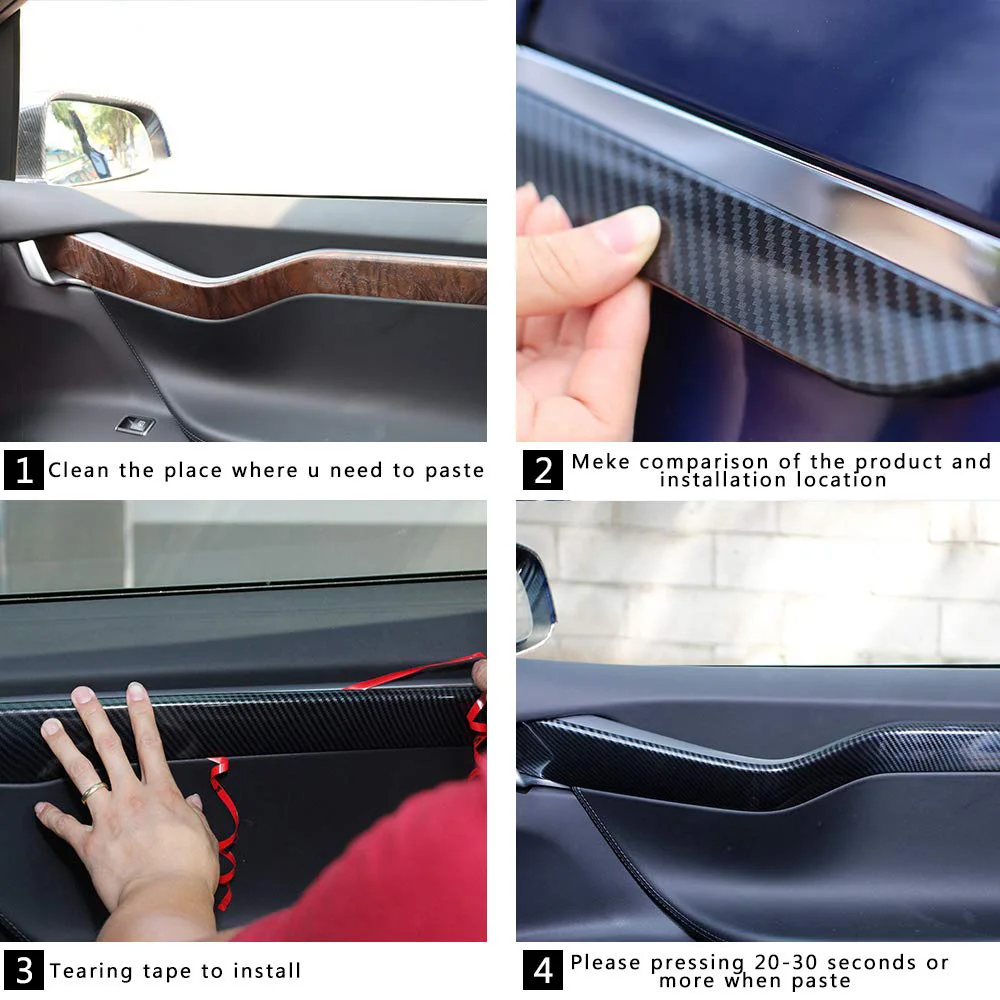 1 Clean the place where u need to paste

2 Meke comparison of the product and installation location

3 Tearing tape to install

4 Please pressing 20-30 seconds or more when paste