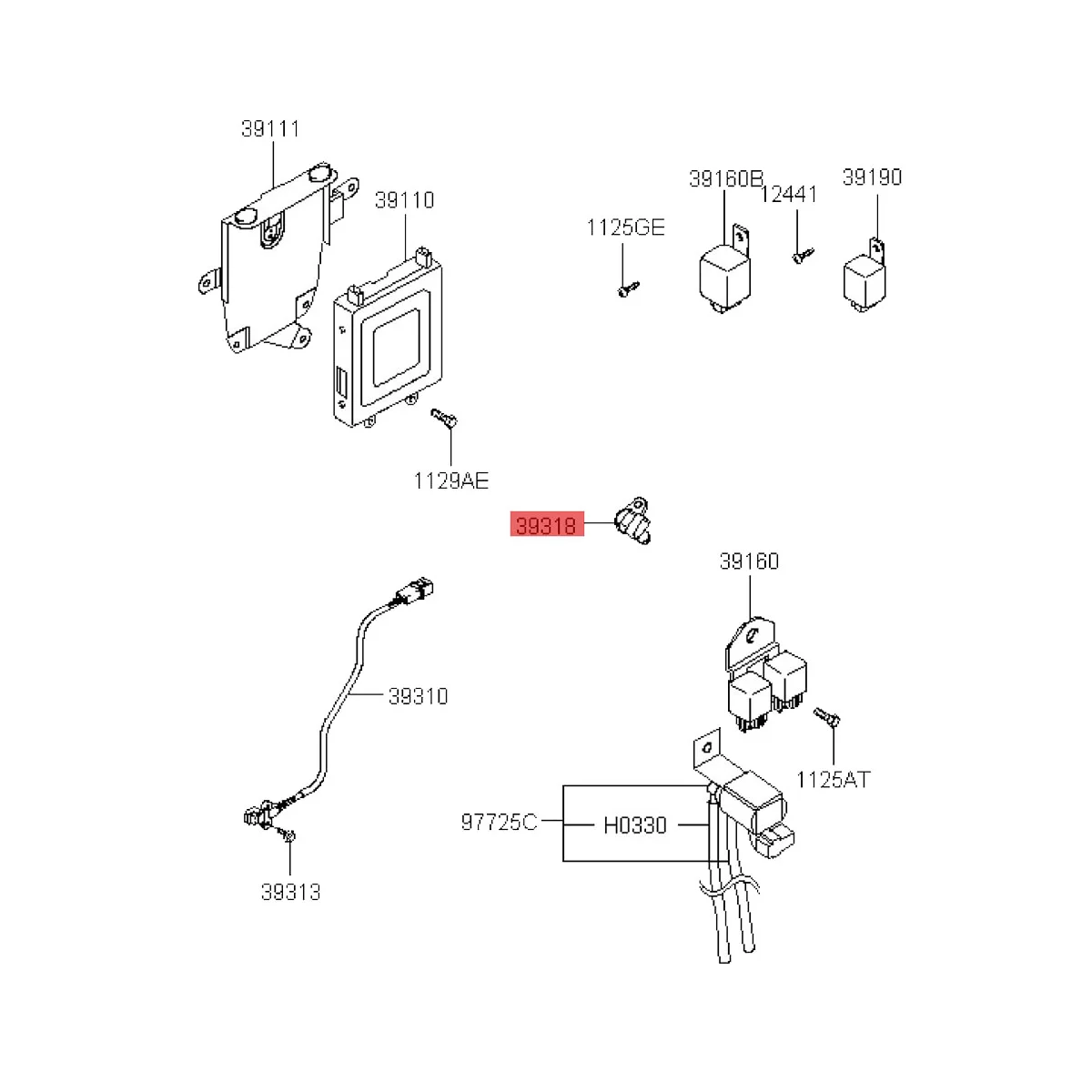 39111

39110

39160B

12441

39190

1125GE

1129AE

39318

39160

39310

1125AT

97725C

H0330

39313