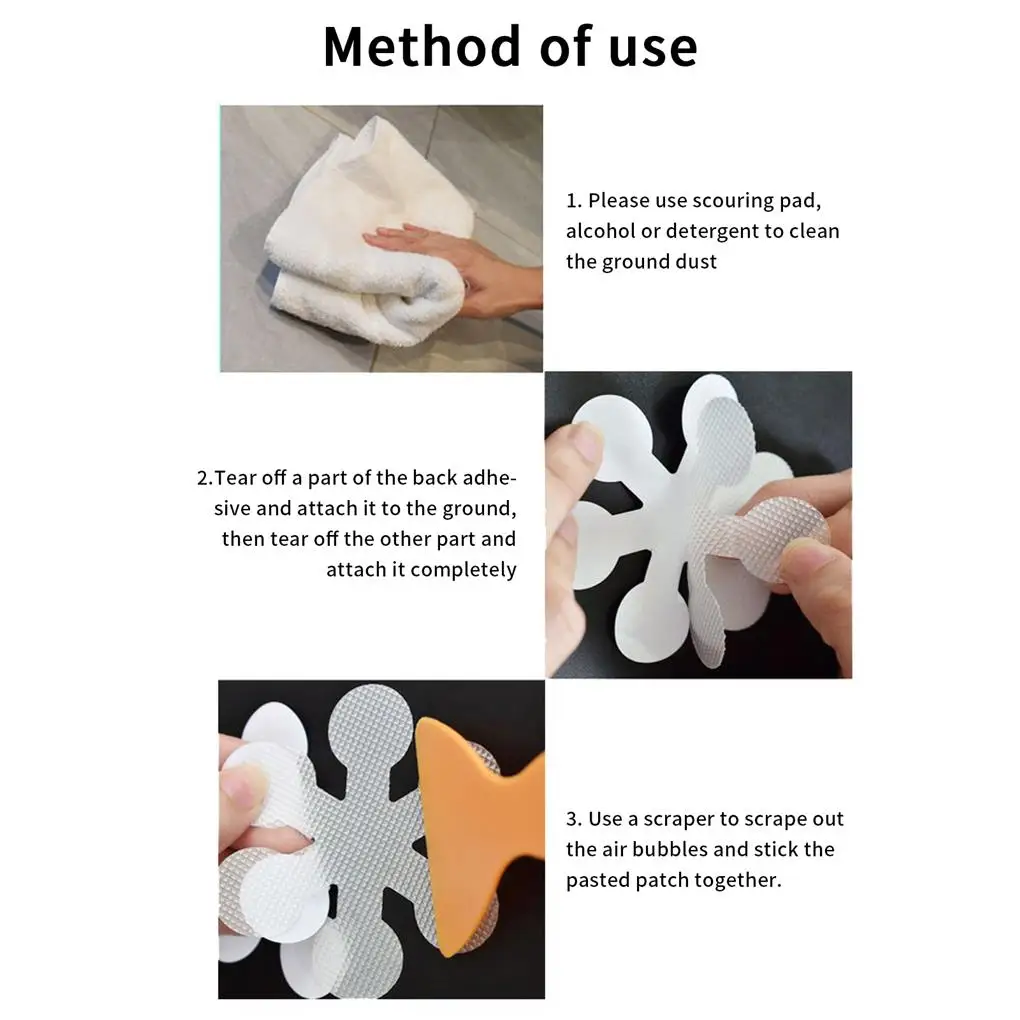 Method of use

1. Please use scouring pad, alcohol or detergent to clean the ground dust

2.Tear off a part of the back adhesive and attach it to the ground, then tear off the other part and attach it completely

3. Use a scraper to scrape out the air bubbles and stick the pasted patch together.