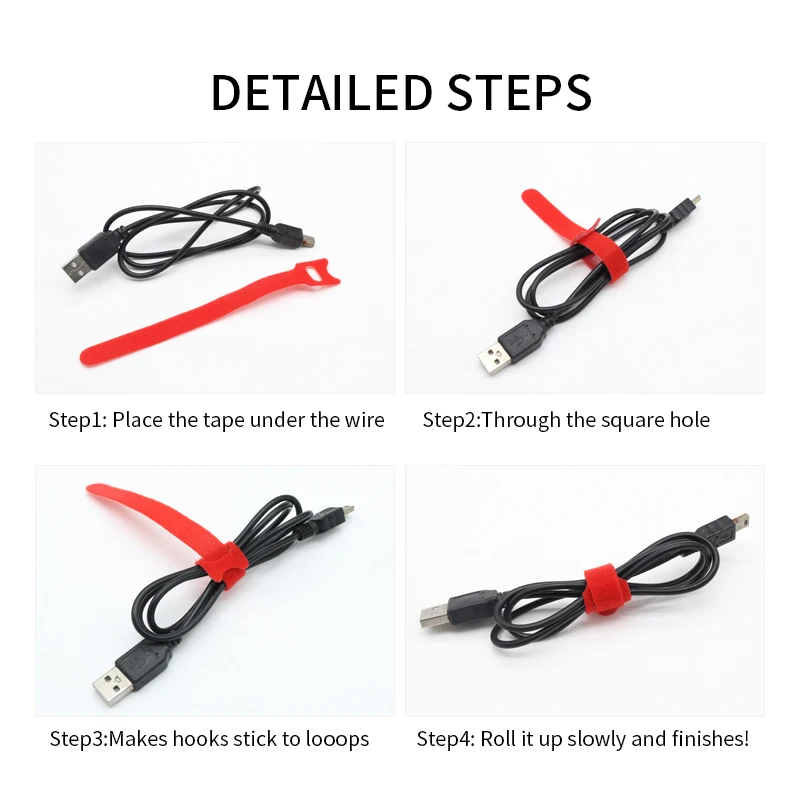 DETAILED STEPS

Step1: Place the tape under the wire

Step2:Through the square hole

Step3:Makes hooks stick to looops

Step4: Roll it up slowly and finishes!