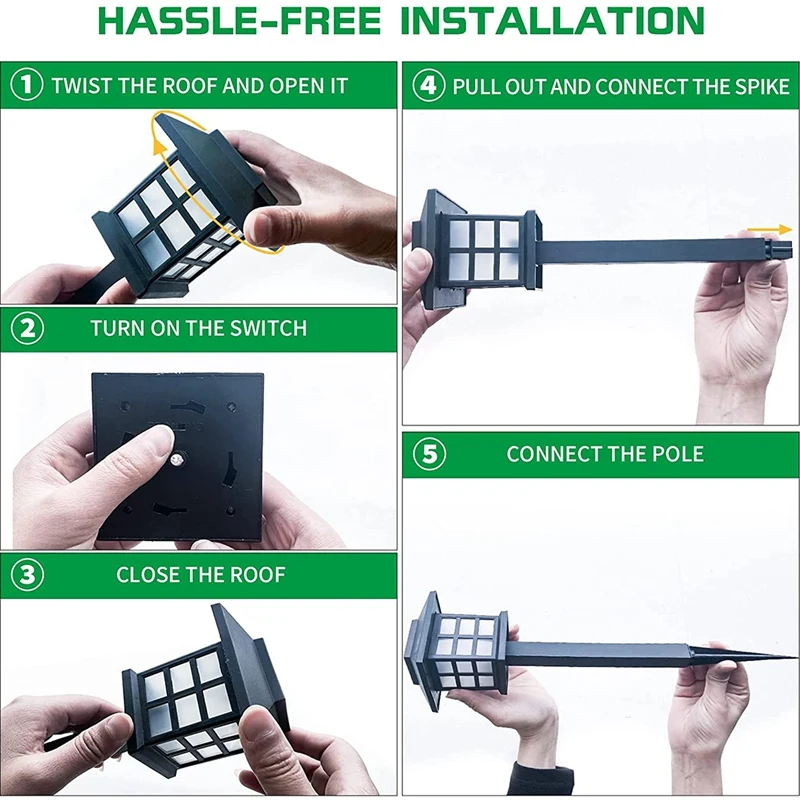 HASSLE-FREE INSTALLATION

1 TWIST THE ROOF AND OPEN IT

2 TURN ON THE SWITCH

3 CLOSE THE ROOF

4 PULL OUT AND CONNECT THE SPIKE

5 CONNECT THE POLE