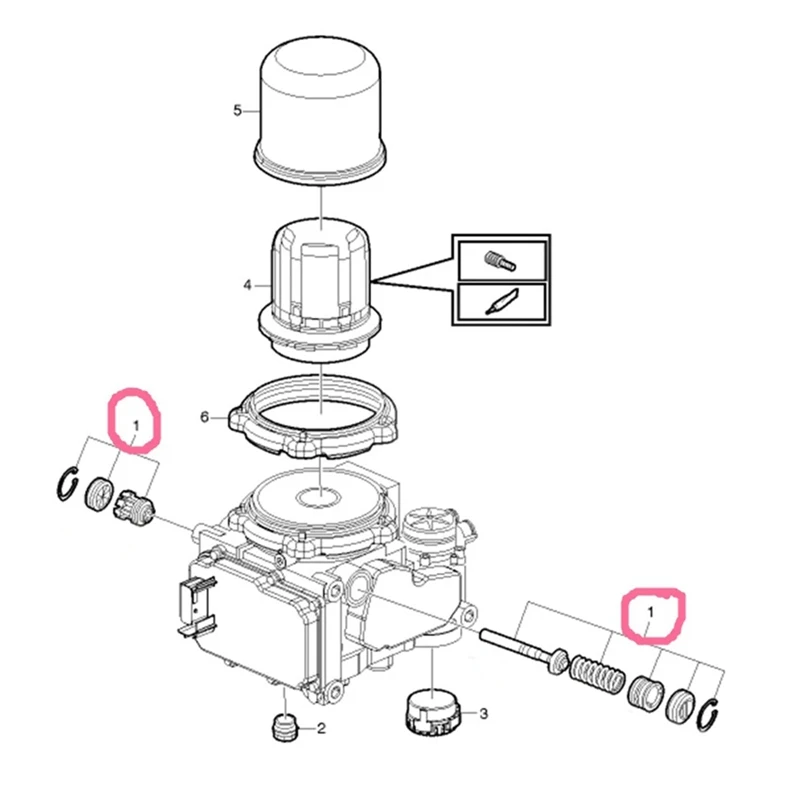 5
4
6
1
1
2
3