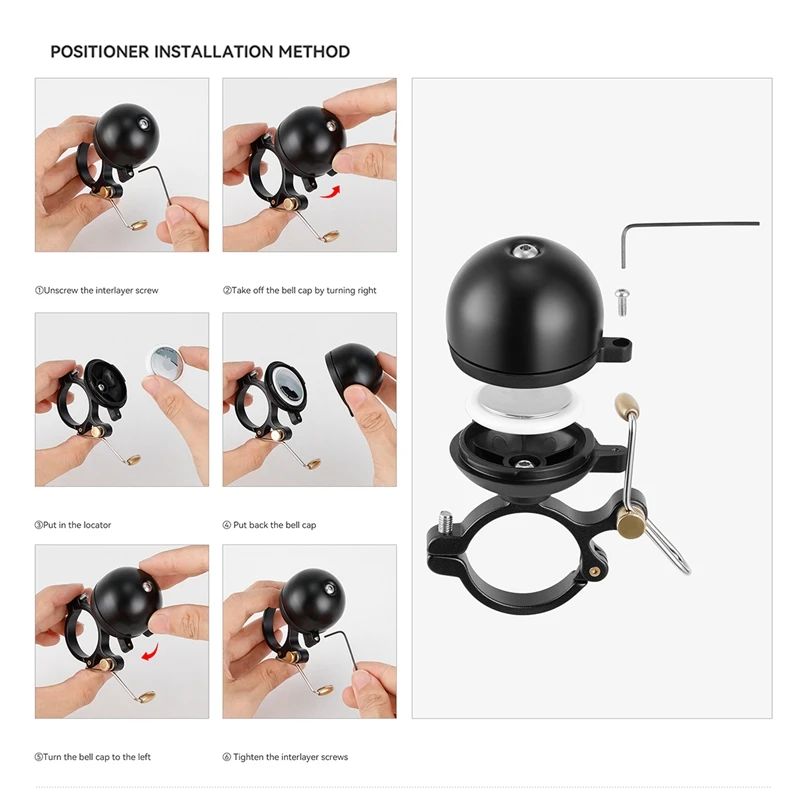 POSITIONER INSTALLATION METHOD

①Unscrew the interlayer screw

②Take off the bell cap by turning right

③Put in the locator

④ Put back the bell cap

⑤Turn the bell cap to the left

⑥ Tighten the interlayer screws